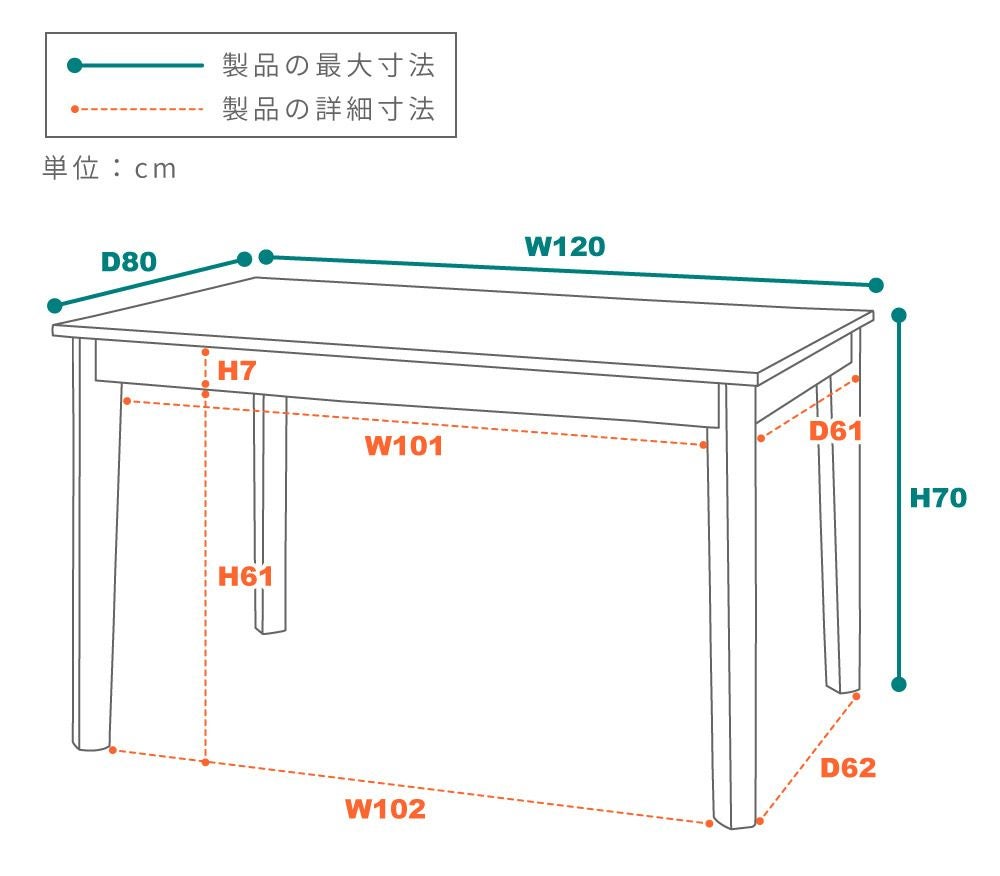 製品の最大寸法
製品の詳細寸法

単位：cm

D80
W120
H7
W101
D61
H70
H61
D62
W102