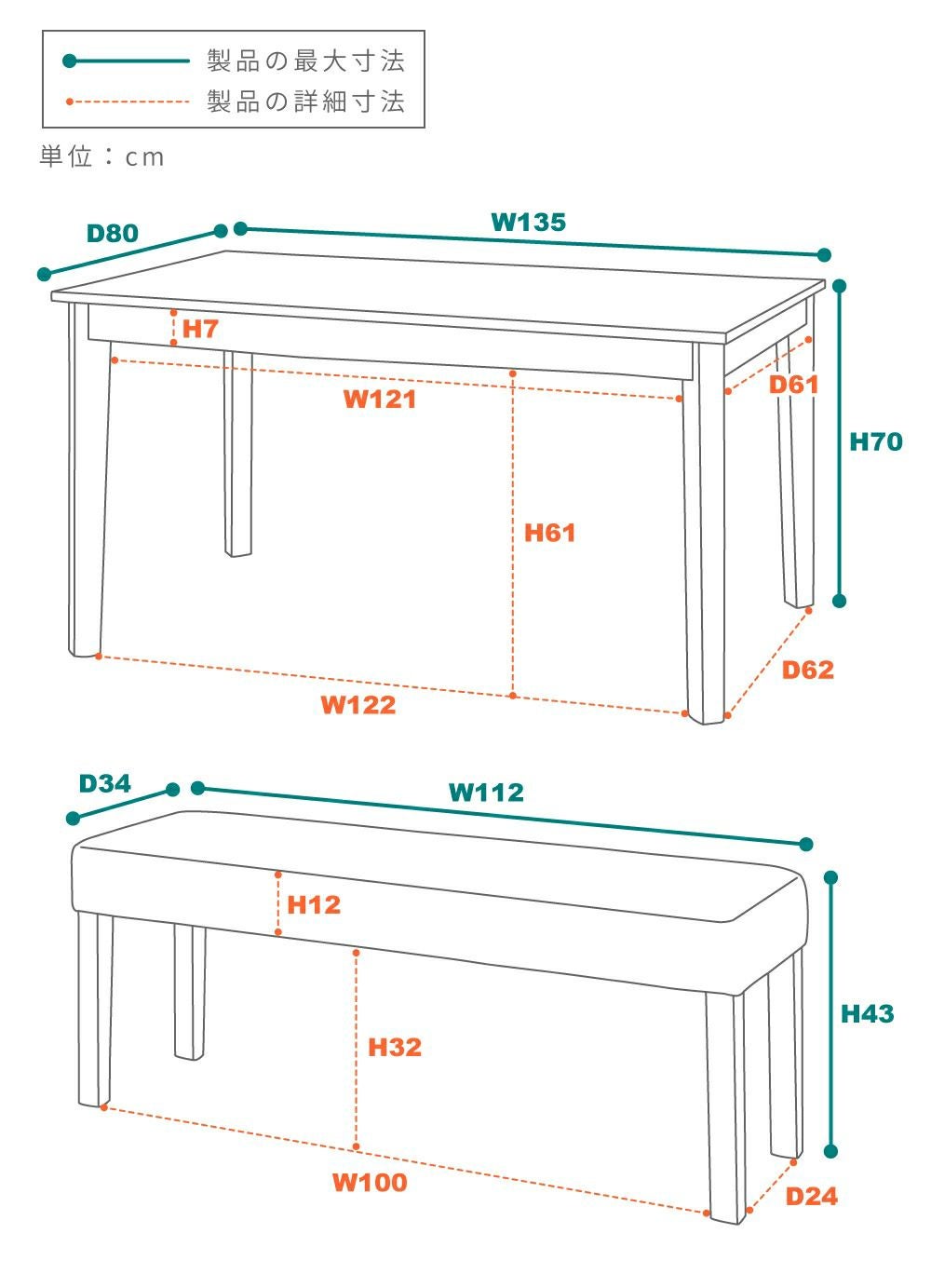 製品の最大寸法
製品の詳細寸法

単位：cm

D80
W135
H7
W121
D61
H70
H61
D62
W122

D34
W112
H12
H43
H32
W100
D24