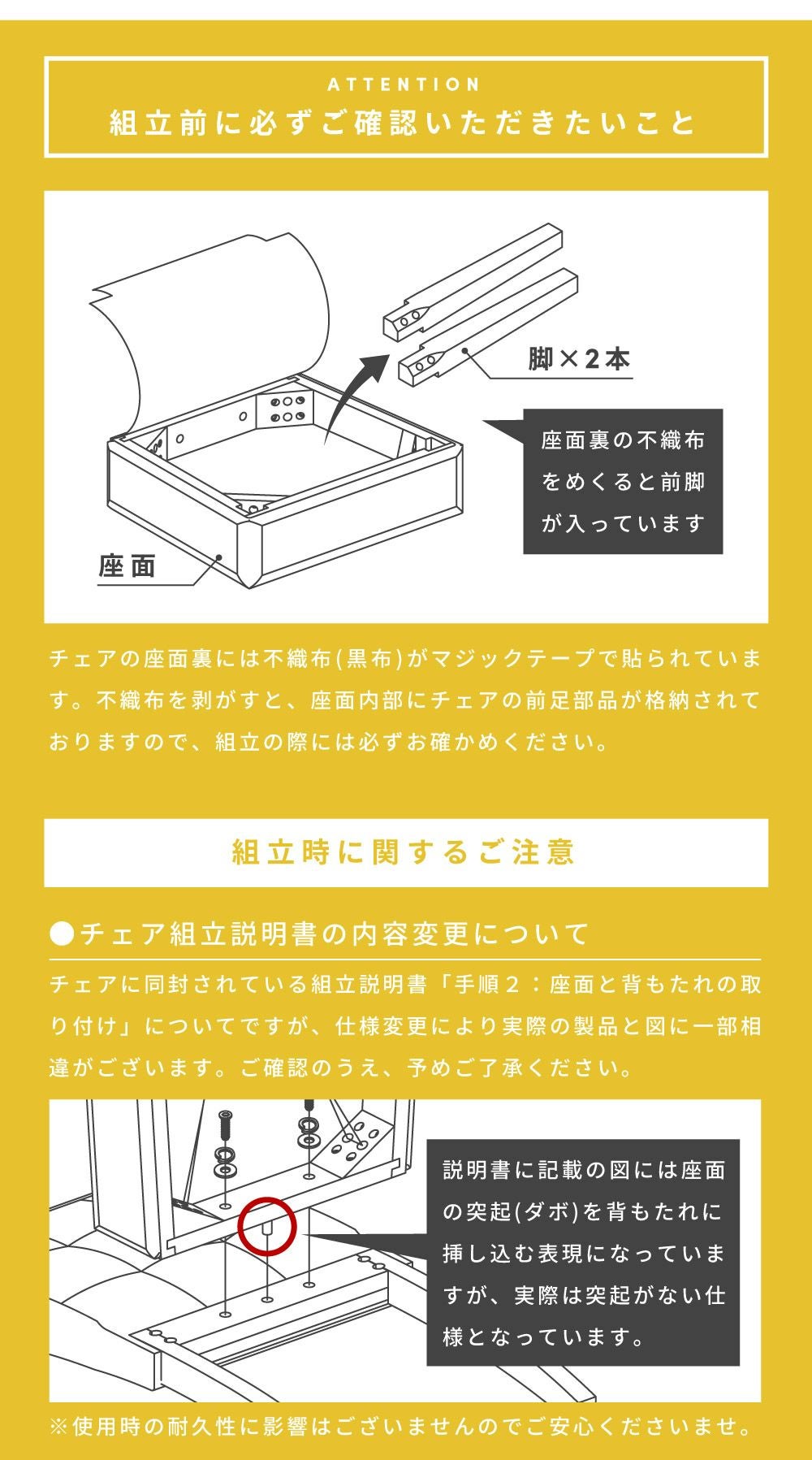 ATTENTION
組立前に必ずご確認いただきたいこと

脚×2本

座面裏の不織布をめくると前脚が入っています

座面

チェアの座面裏には不織布(黒布)がマジックテープで貼られています。不織布を剥がすと、座面内部にチェアの前足部品が格納されておりますので、組立の際には必ずお確かめください。

組立時に関するご注意

●チェア組立説明書の内容変更について

チェアに同封されている組立説明書「手順2：座面と背もたれの取り付け」についてですが、仕様変更により実際の製品と図に一部相違がございます。ご確認のうえ、予めご了承ください。

説明書に記載の図には座面の突起(ダボ)を背もたれに挿し込む表現になっていますが、実際は突起がない仕様となっています。

※使用時の耐久性に影響はございませんのでご安心くださいませ。