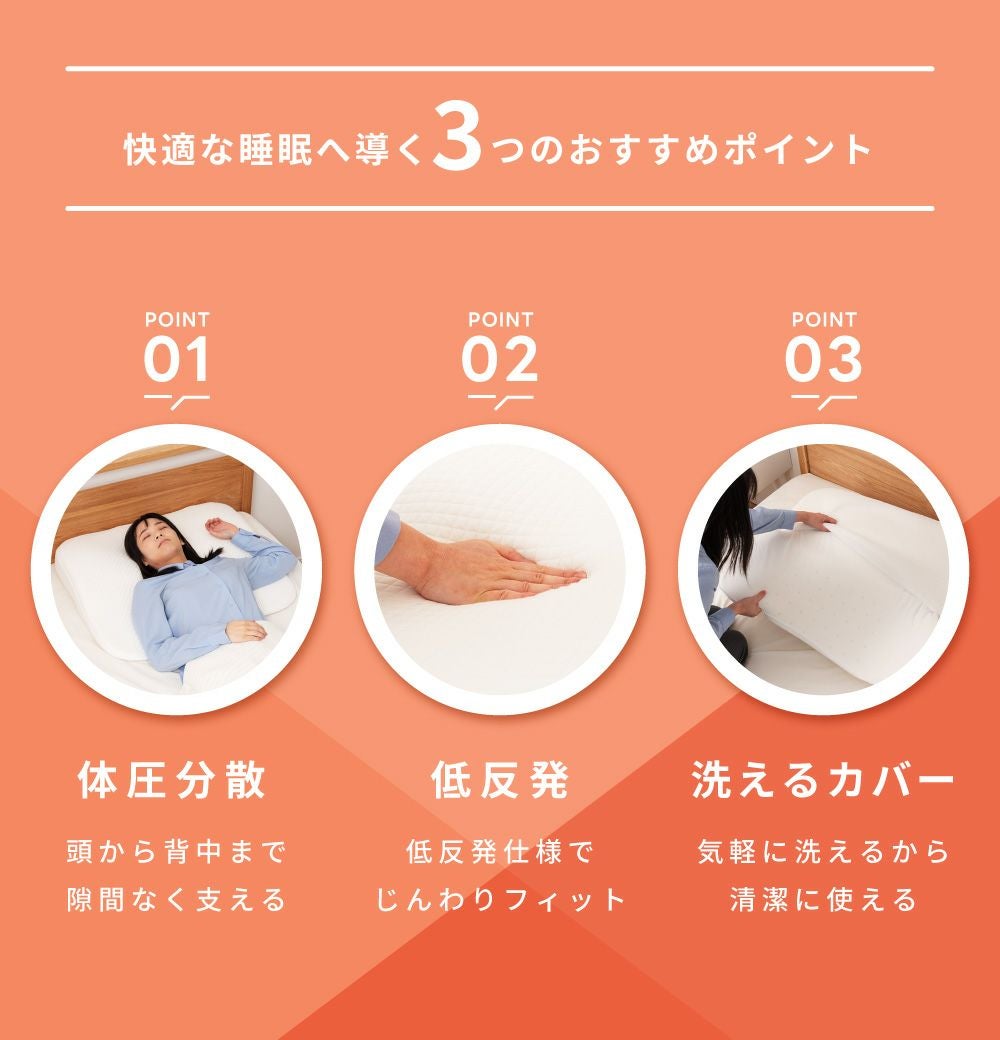 快適な睡眠へ導く3つのおすすめポイント

POINT
01

体圧分散

頭から背中まで
隙間なく支える

POINT
02

低反発

低反発仕様で
じんわりフィット

POINT
03

洗えるカバー

気軽に洗えるから
清潔に使える