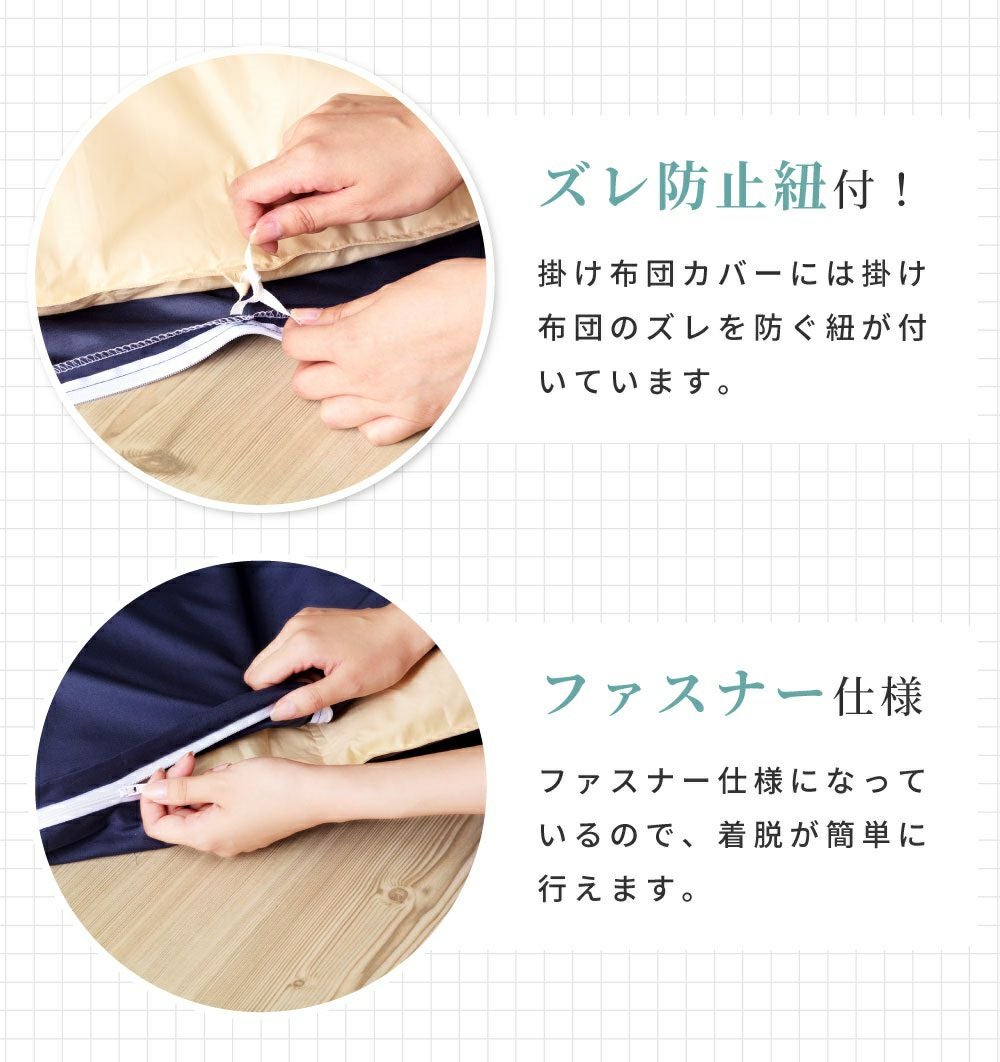 ズレ防止紐付！

掛け布団カバーには掛け布団のズレを防ぐ紐が付いています。

ファスナー仕様

ファスナー仕様になっているので、着脱が簡単に行えます。