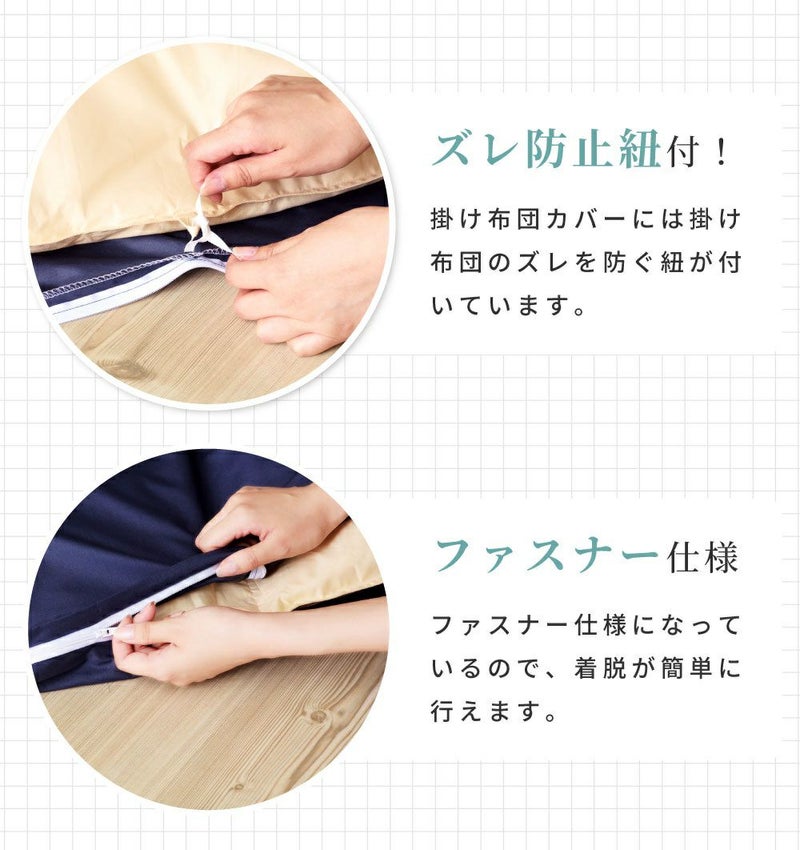 ズレ防止紐付！

掛け布団カバーには掛け布団のズレを防ぐ紐が付いています。

ファスナー仕様

ファスナー仕様になっているので、着脱が簡単に行えます。