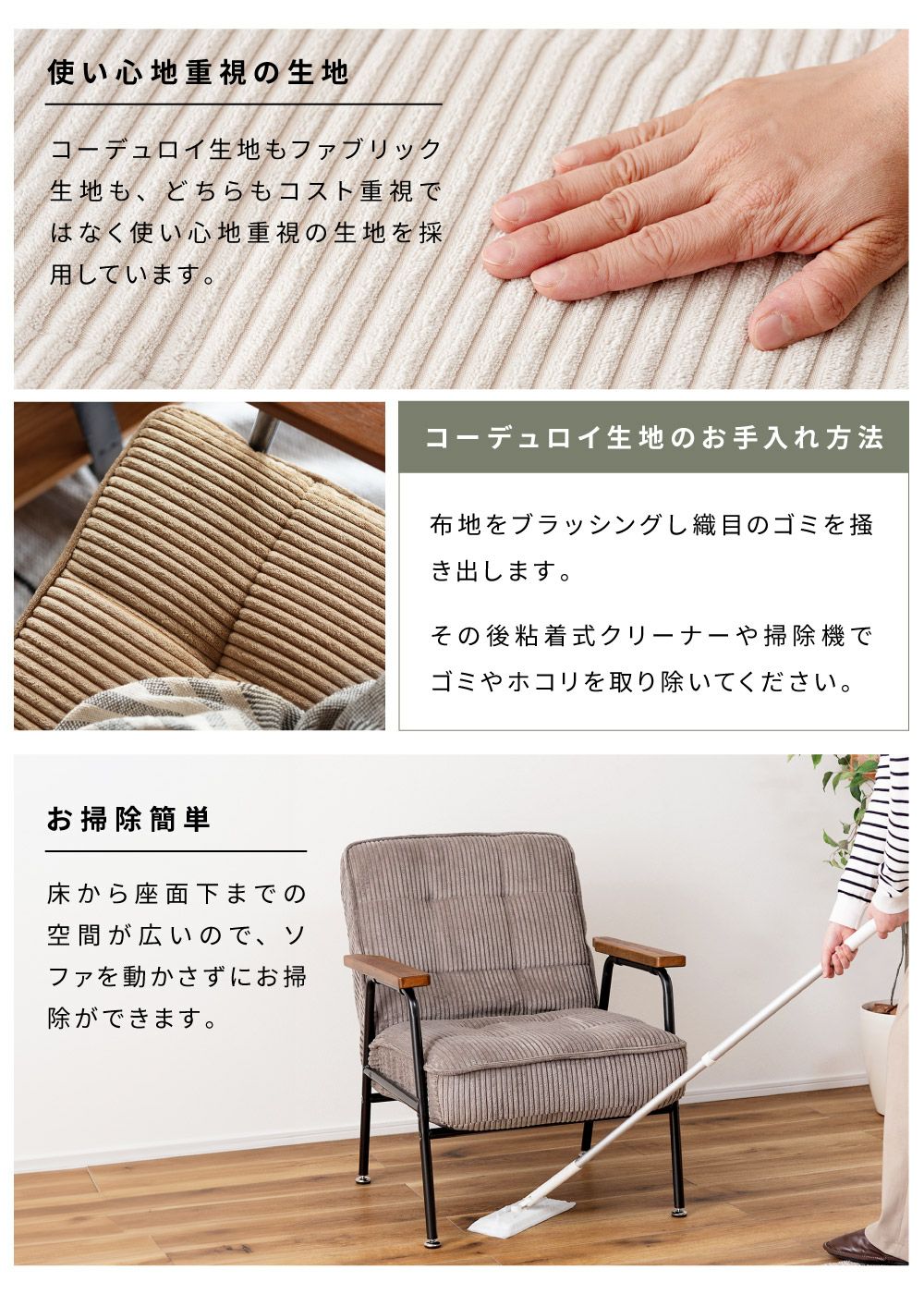 使い心地重視の生地

コーデュロイ生地もファブリック生地も、どちらもコスト重視ではなく使い心地重視の生地を採用しています。

コーデュロイ生地のお手入れ方法

布地をブラッシングし織目のゴミを掻き出します。

その後粘着式クリーナーや掃除機でゴミやホコリを取り除いてください。

お掃除簡単

床から座面下までの空間が広いので、ソファを動かさずにお掃除ができます。