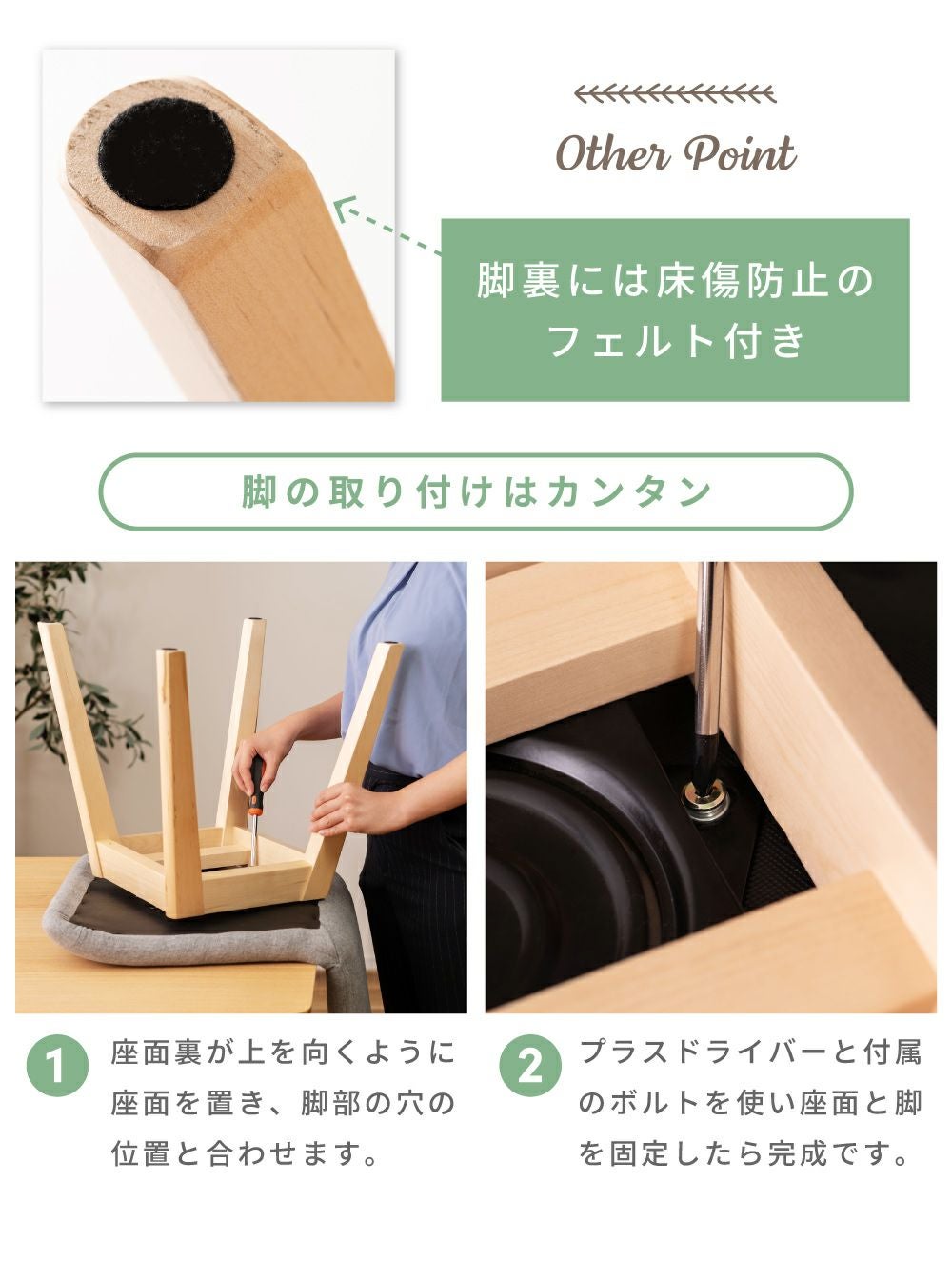 Other Point

脚裏には床傷防止のフェルト付き

脚の取り付けはカンタン

1 座面裏が上を向くように座面を置き、脚部の穴の位置と合わせます。

2 プラスドライバーと付属のボルトを使い座面と脚を固定したら完成です。