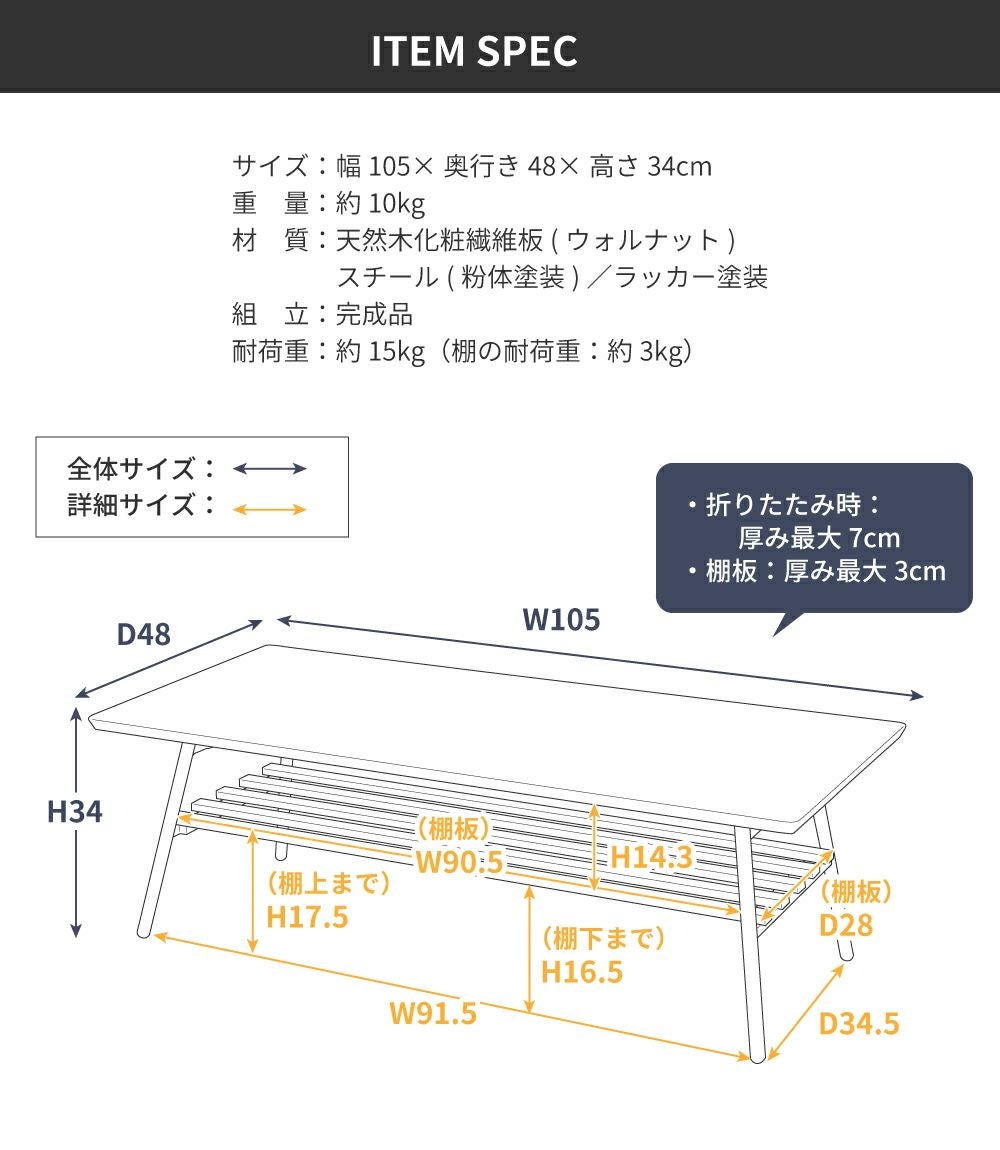 ITEM SPEC

サイズ：幅 105× 奥行き 48× 高さ 34cm
重　量：約 10kg
材　質：天然木化粧繊維板 ( ウォルナット )
スチール ( 粉体塗装 ) ／ラッカー塗装
組　立：完成品
耐荷重：約 15kg（棚の耐荷重：約 3kg）

全体サイズ：
詳細サイズ：

・折りたたみ時：
厚み最大 7cm
・棚板：厚み最大 3cm

D48
W105
H34
（棚板）
W90.5
H14.3
（棚上まで）
H17.5
（棚板）
D28
（棚下まで）
H16.5
W91.5
D34.5