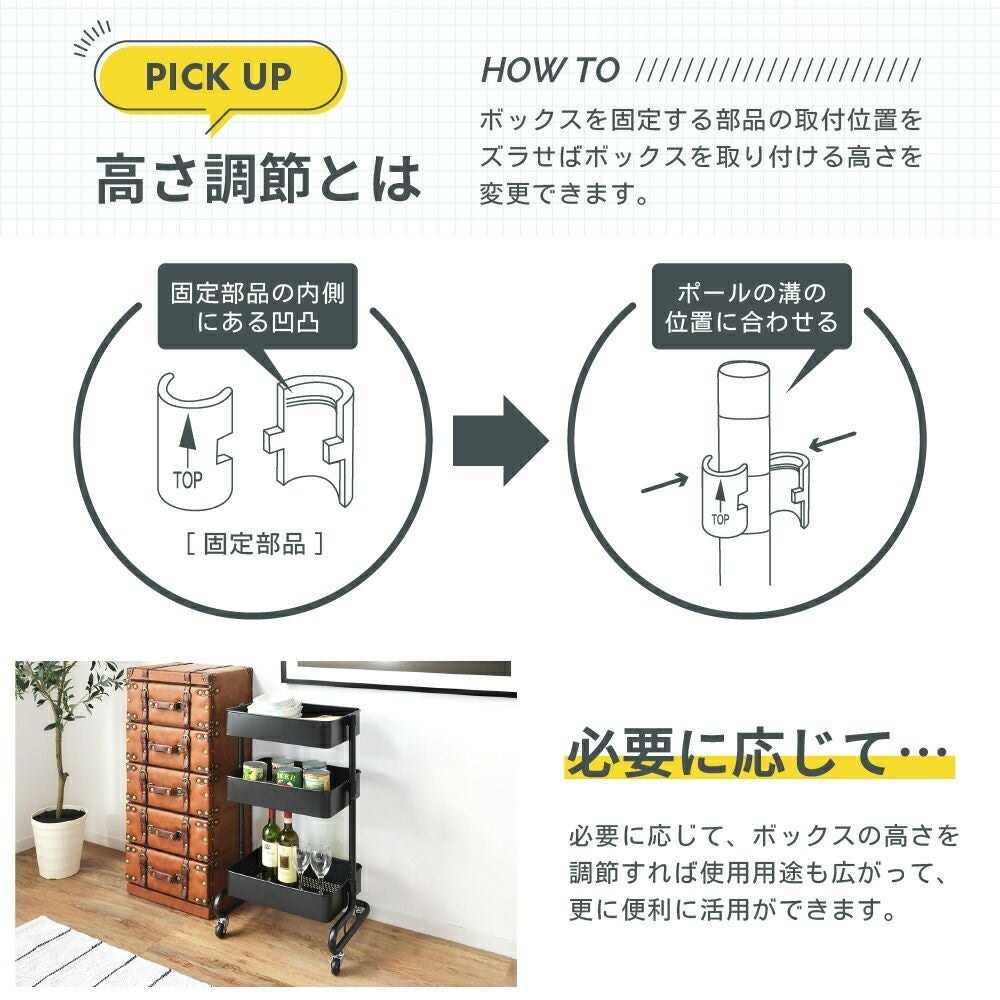 PICK UP

高さ調節とは

HOW TO

ボックスを固定する部品の取付位置をズラせばボックスを取り付ける高さを変更できます。

固定部品の内側にある凹凸

TOP

[ 固定部品 ]

ポールの溝の位置に合わせる

TOP

必要に応じて…

必要に応じて、ボックスの高さを調節すれば使用用途も広がって、更に便利に活用ができます。