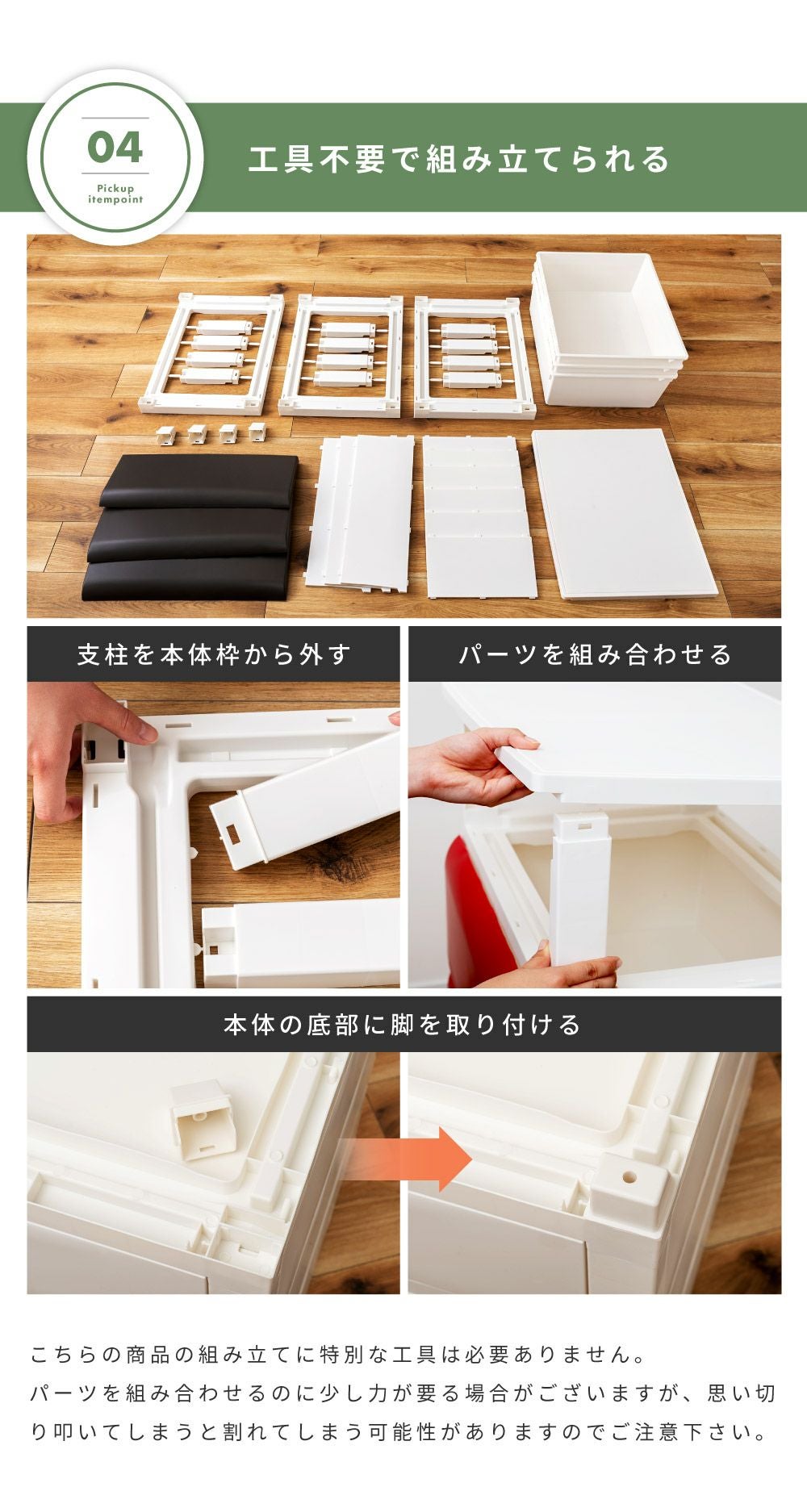 04
Pickup itempoint

工具不要で組み立てられる

支柱を本体枠から外す

パーツを組み合わせる

本体の底部に脚を取り付ける

こちらの商品の組み立てに特別な工具は必要ありません。
パーツを組み合わせるのに少し力が要る場合がございますが、思い切り叩いてしまうと割れてしまう可能性がありますのでご注意下さい。