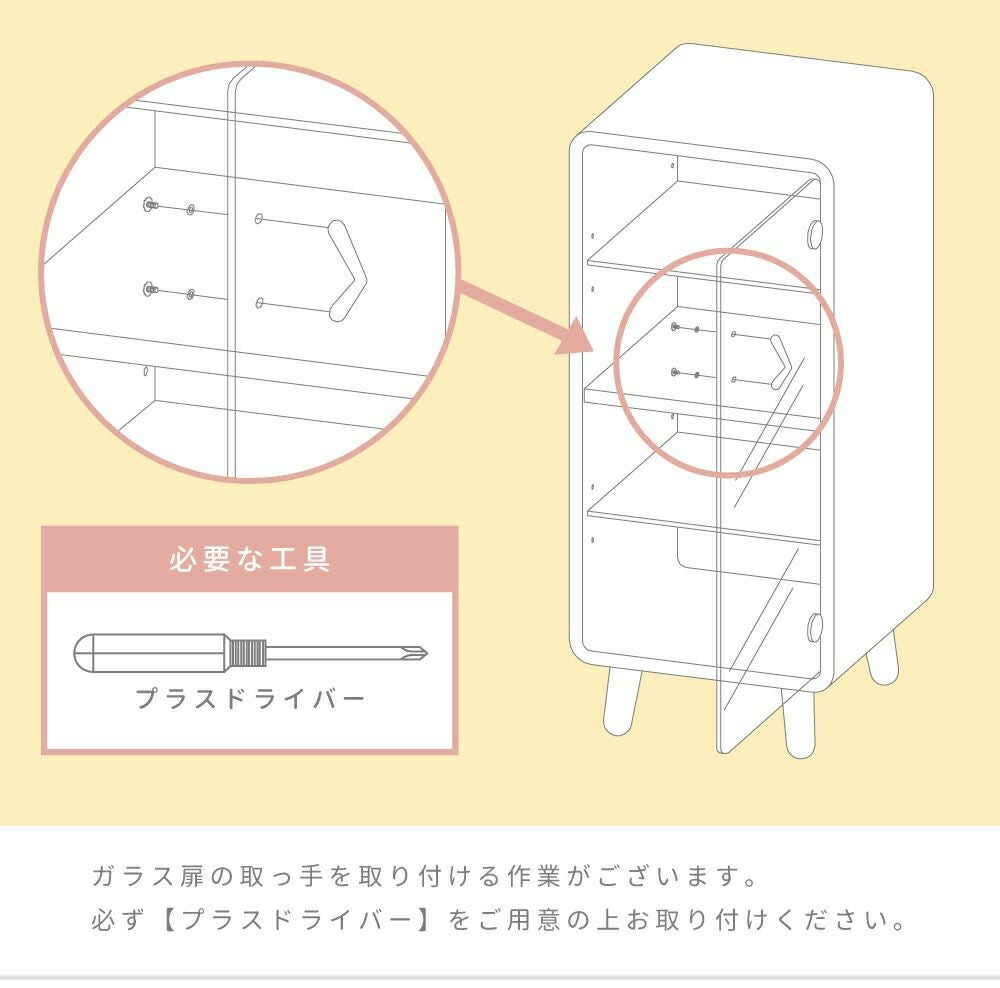 必要な工具

プラスドライバー

ガラス扉の取っ手を取り付ける作業がございます。
必ず【プラスドライバー】をご用意の上お取り付けください。