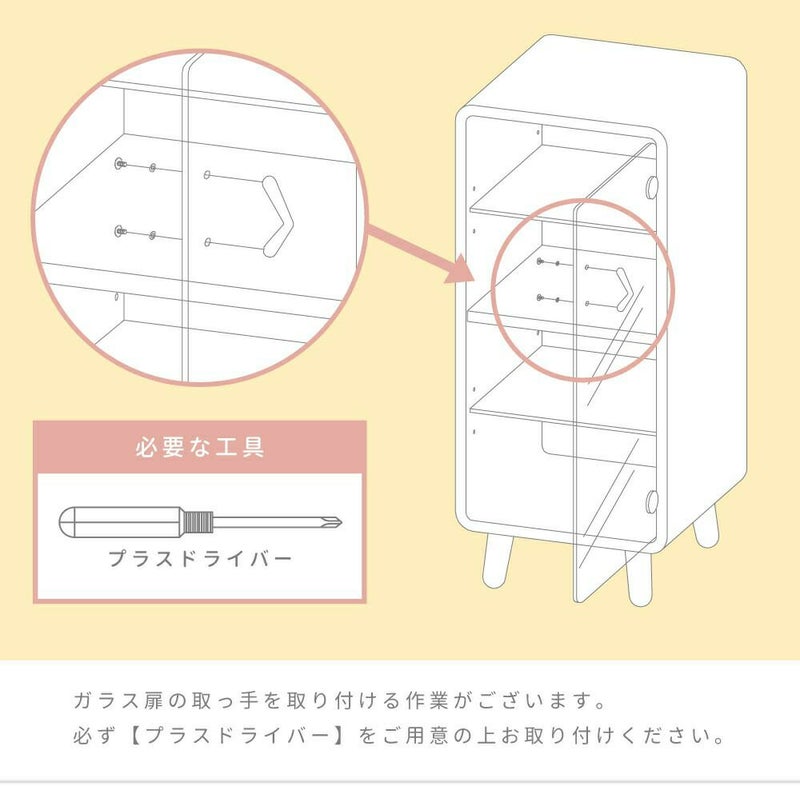 必要な工具

プラスドライバー

ガラス扉の取っ手を取り付ける作業がございます。
必ず【プラスドライバー】をご用意の上お取り付けください。