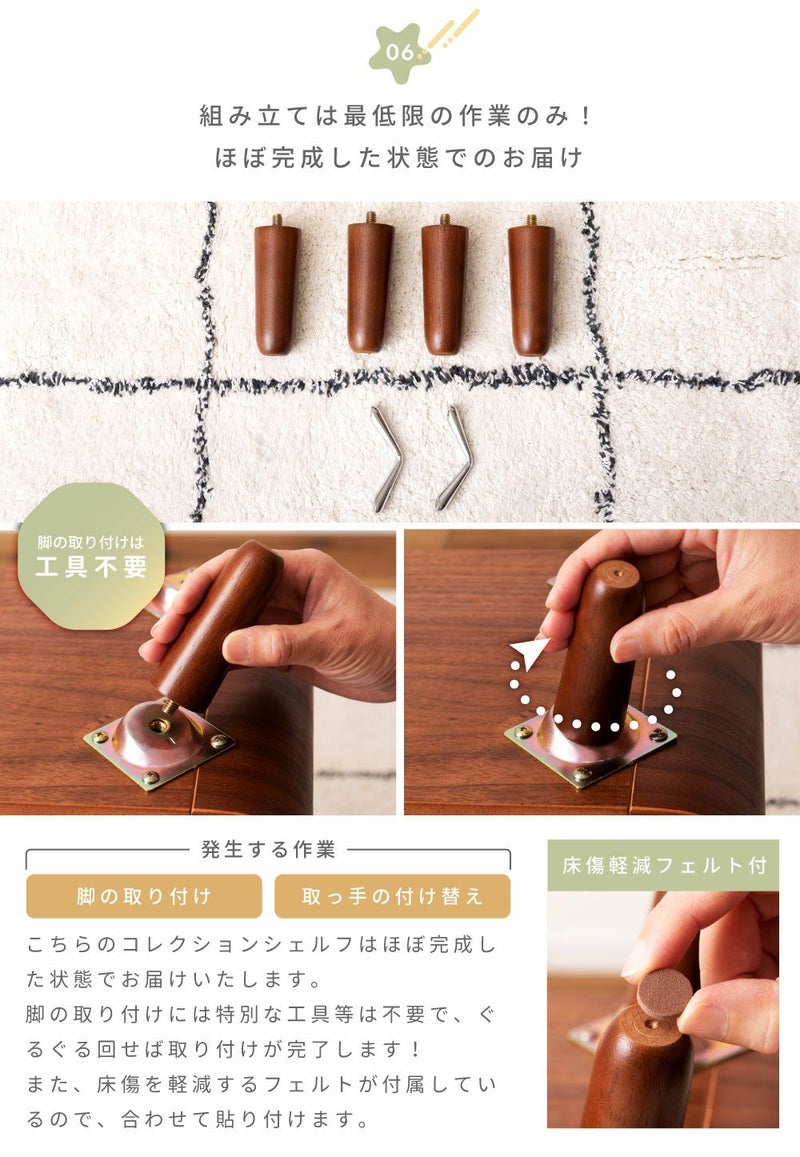 06

組み立ては最低限の作業のみ！
ほぼ完成した状態でのお届け

脚の取り付けは
工具不要

発生する作業

脚の取り付け

取っ手の付け替え

こちらのコレクションシェルフはほぼ完成した状態でお届けいたします。
脚の取り付けには特別な工具等は不要で、ぐるぐる回せば取り付けが完了します！
また、床傷を軽減するフェルトが付属しているので、合わせて貼り付けます。

床傷軽減フェルト付