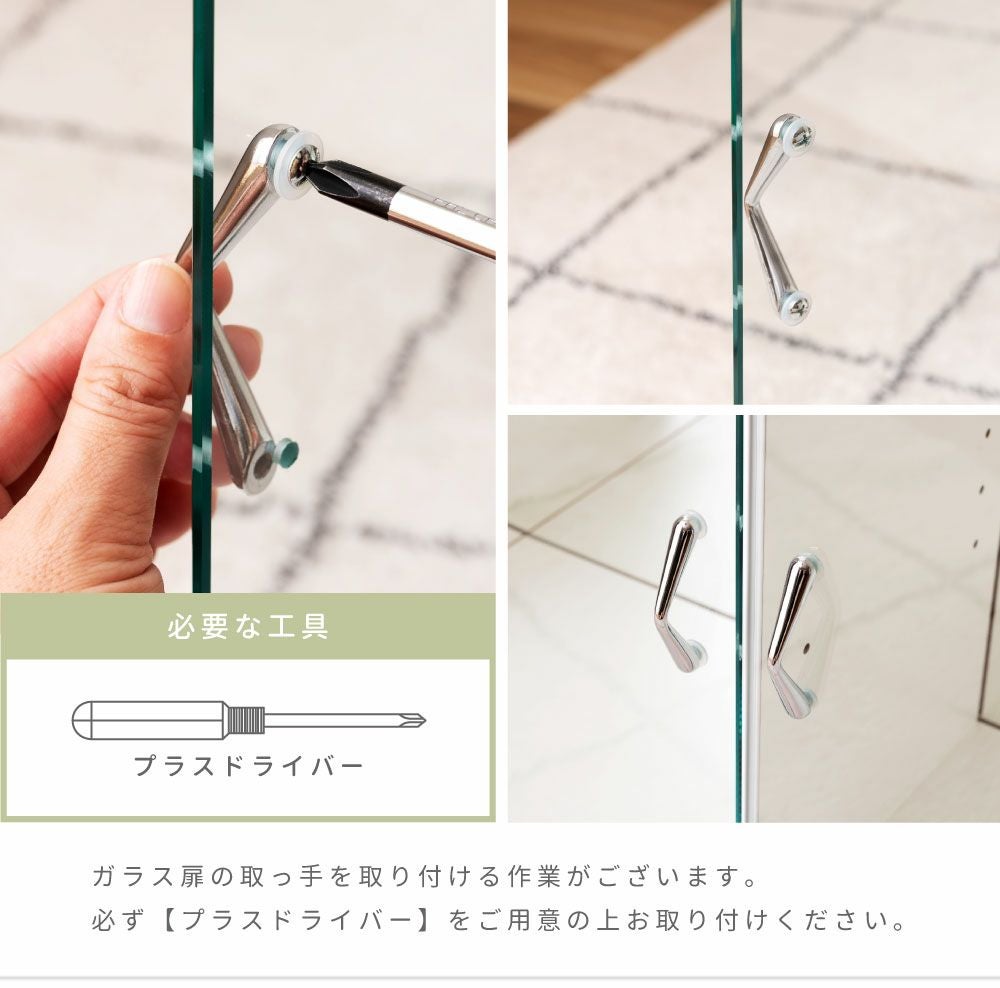 必要な工具

プラスドライバー

ガラス扉の取っ手を取り付ける作業がございます。
必ず【プラスドライバー】をご用意の上お取り付けください。