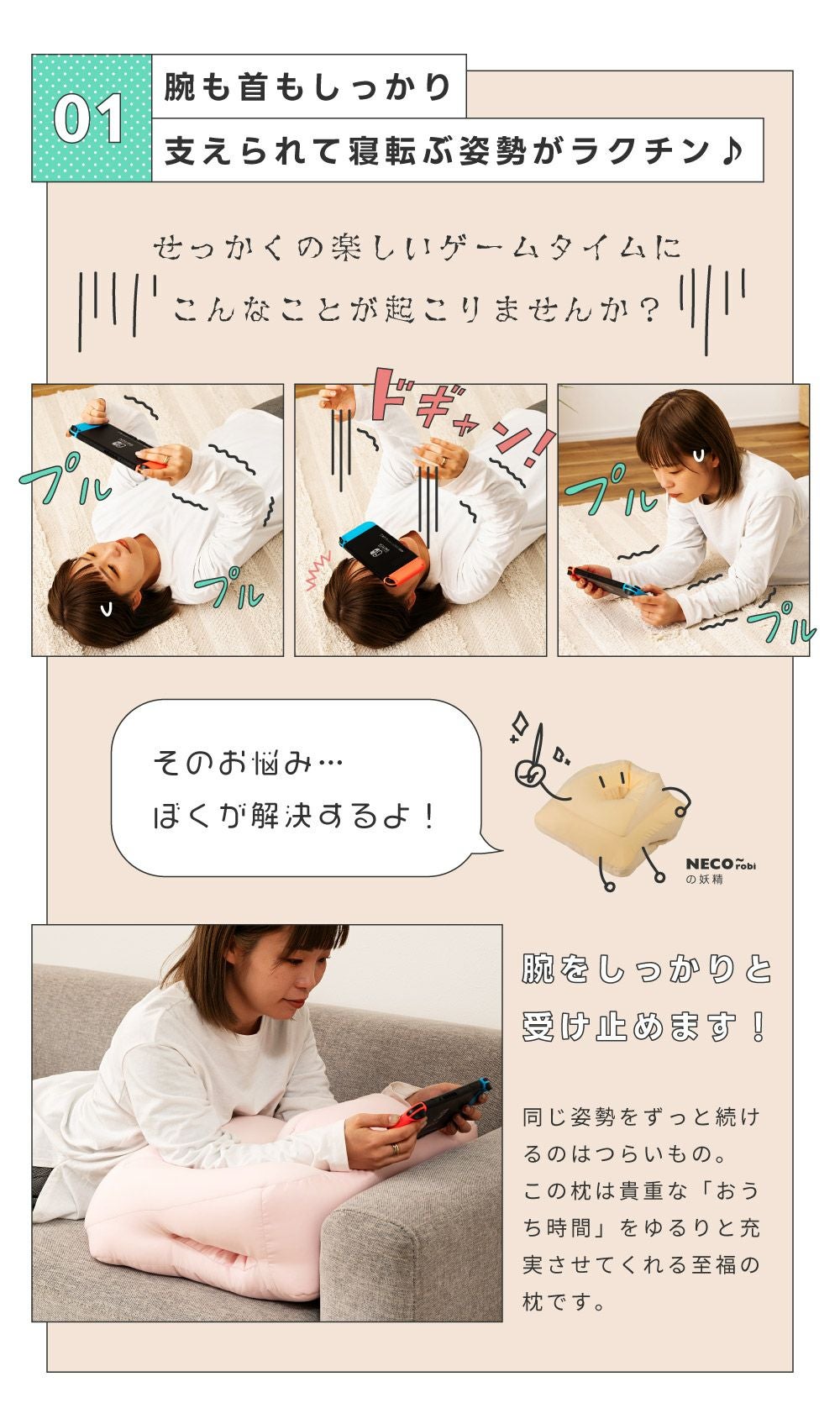 01
腕も首もしっかり
支えられて寝転ぶ姿勢がラクチン♪

せっかくの楽しいゲームタイムに
こんなことが起こりませんか？

プル
プル

ドギャン!

プル
プル

そのお悩み…
ぼくが解決するよ！

NECO robi
の妖精

腕をしっかりと
受け止めます！

同じ姿勢をずっと続けるのはつらいもの。
この枕は貴重な「おうち時間」をゆるりと充実させてくれる至福の枕です。