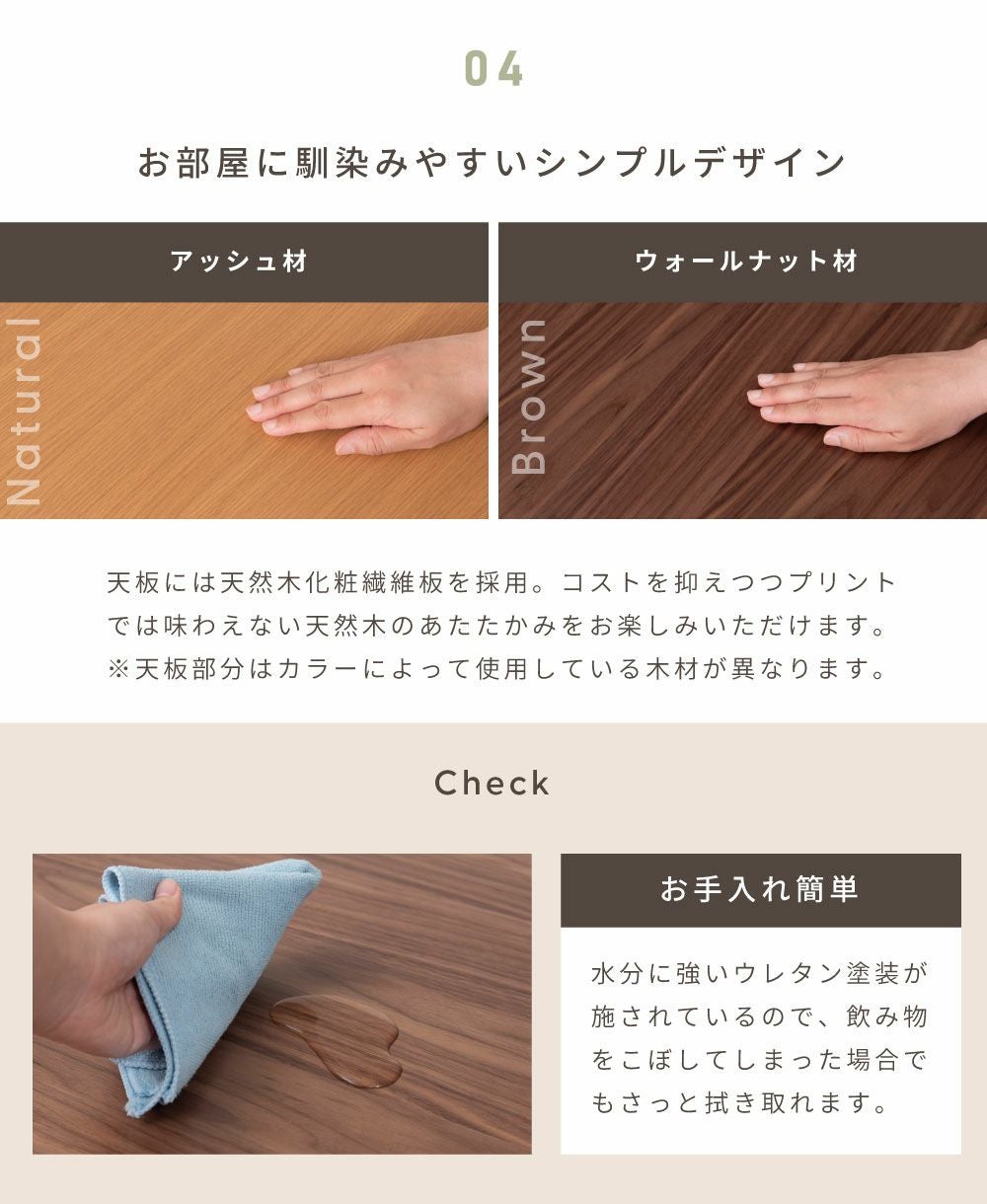 04

お部屋に馴染みやすいシンプルデザイン

アッシュ材

Natural

ウォールナット材

Brown

天板には天然木化粧繊維板を採用。コストを抑えつつプリントでは味わえない天然木のあたたかみをお楽しみいただけます。
※天板部分はカラーによって使用している木材が異なります。

Check

お手入れ簡単

水分に強いウレタン塗装が施されているので、飲み物をこぼしてしまった場合でもさっと拭き取れます。