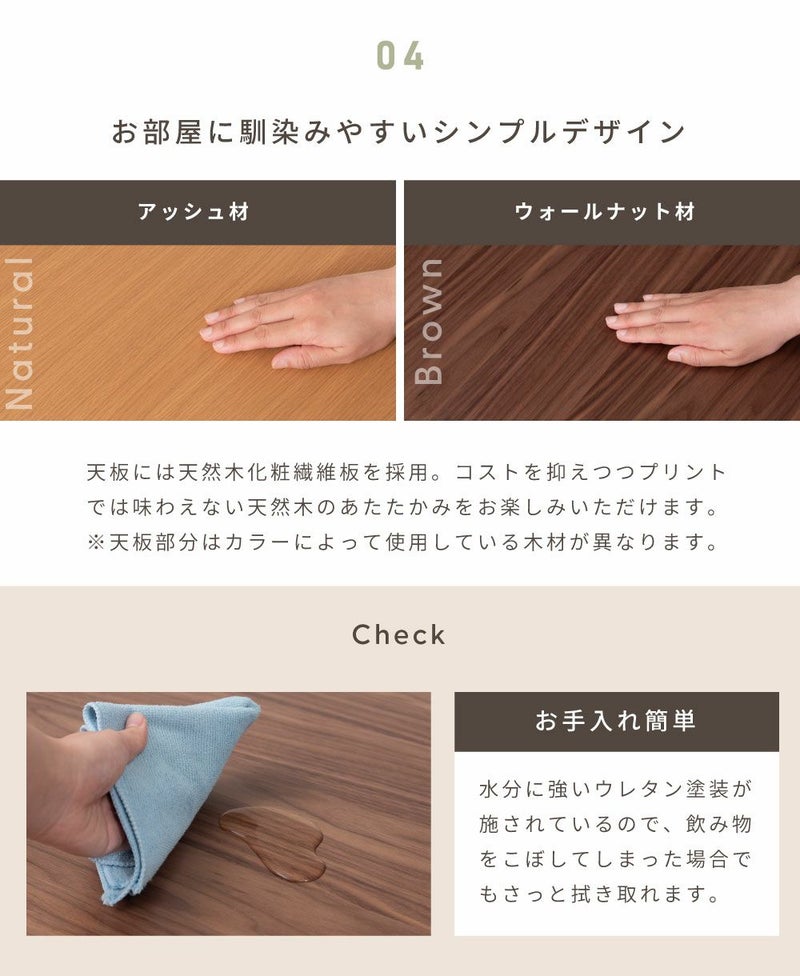 04

お部屋に馴染みやすいシンプルデザイン

アッシュ材

Natural

ウォールナット材

Brown

天板には天然木化粧繊維板を採用。コストを抑えつつプリントでは味わえない天然木のあたたかみをお楽しみいただけます。
※天板部分はカラーによって使用している木材が異なります。

Check

お手入れ簡単

水分に強いウレタン塗装が施されているので、飲み物をこぼしてしまった場合でもさっと拭き取れます。