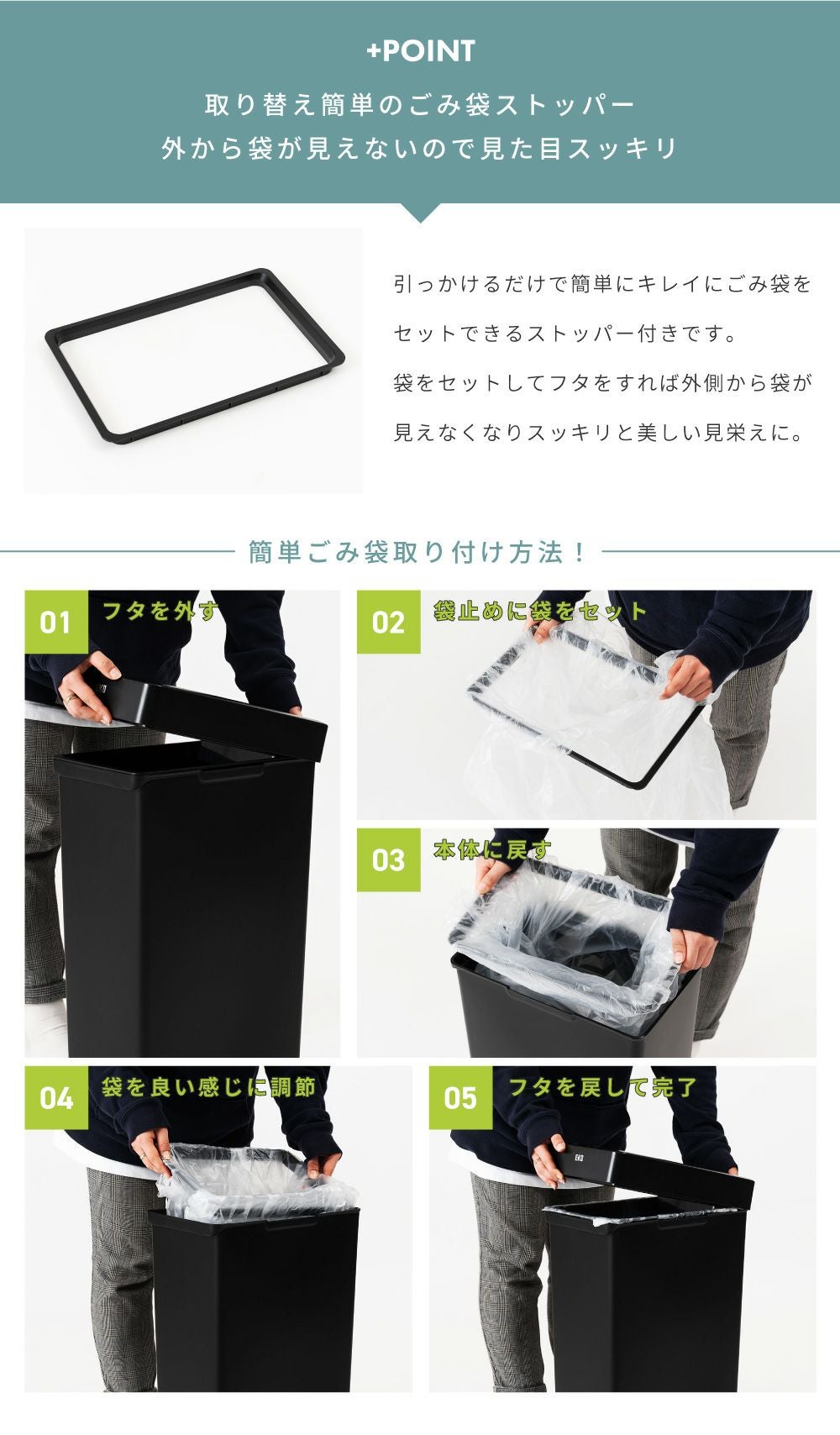 +POINT

取り替え簡単のごみ袋ストッパー
外から袋が見えないので見た目スッキリ

引っかけるだけで簡単にキレイにごみ袋をセットできるストッパー付きです。
袋をセットしてフタをすれば外側から袋が見えなくなりスッキリと美しい見栄えに。

簡単ごみ袋取り付け方法！

01 フタを外す

02 袋止めに袋をセット

03 本体に戻す

04 袋を良い感じに調節

05 フタを戻して完了

EKO