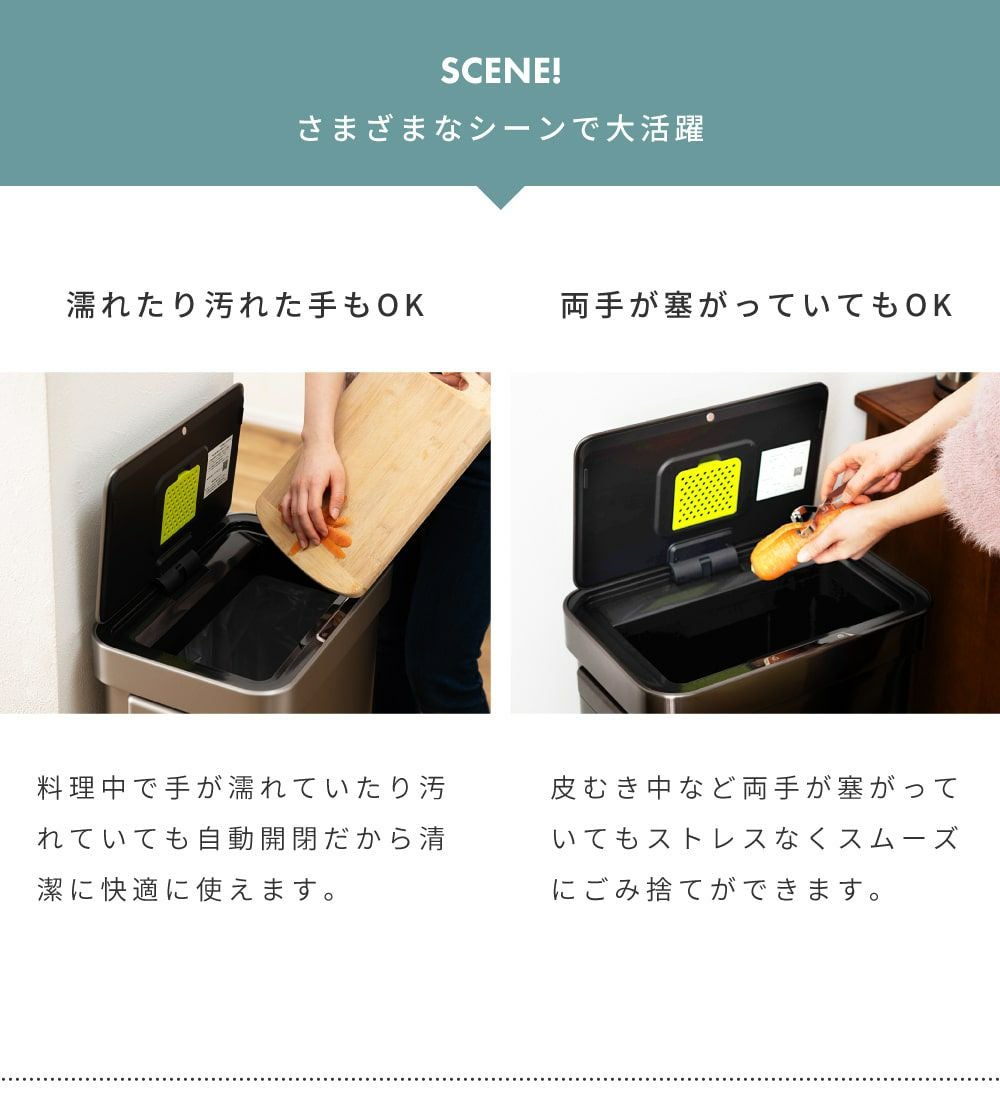 SCENE!
さまざまなシーンで大活躍

濡れたり汚れた手もOK

料理中で手が濡れていたり汚れていても自動開閉だから清潔に快適に使えます。

両手が塞がっていてもOK

皮むき中など両手が塞がっていてもストレスなくスムーズにごみ捨てができます。