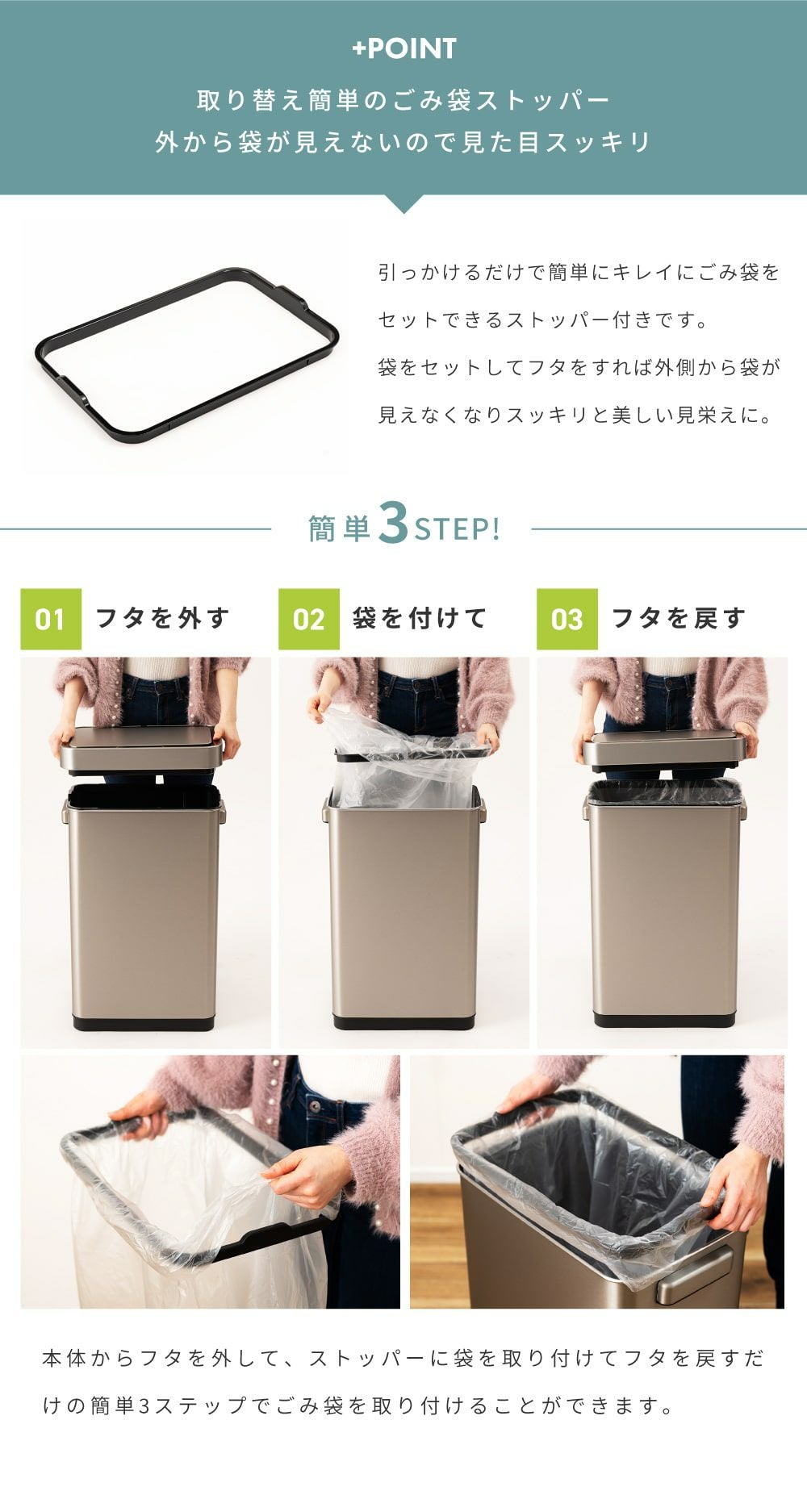 +POINT

取り替え簡単のごみ袋ストッパー
外から袋が見えないので見た目スッキリ

引っかけるだけで簡単にキレイにごみ袋をセットできるストッパー付きです。
袋をセットしてフタをすれば外側から袋が見えなくなりスッキリと美しい見栄えに。

簡単3STEP!

01 フタを外す

02 袋を付けて

03 フタを戻す

本体からフタを外して、ストッパーに袋を取り付けてフタを戻すだけの簡単3ステップでごみ袋を取り付けることができます。