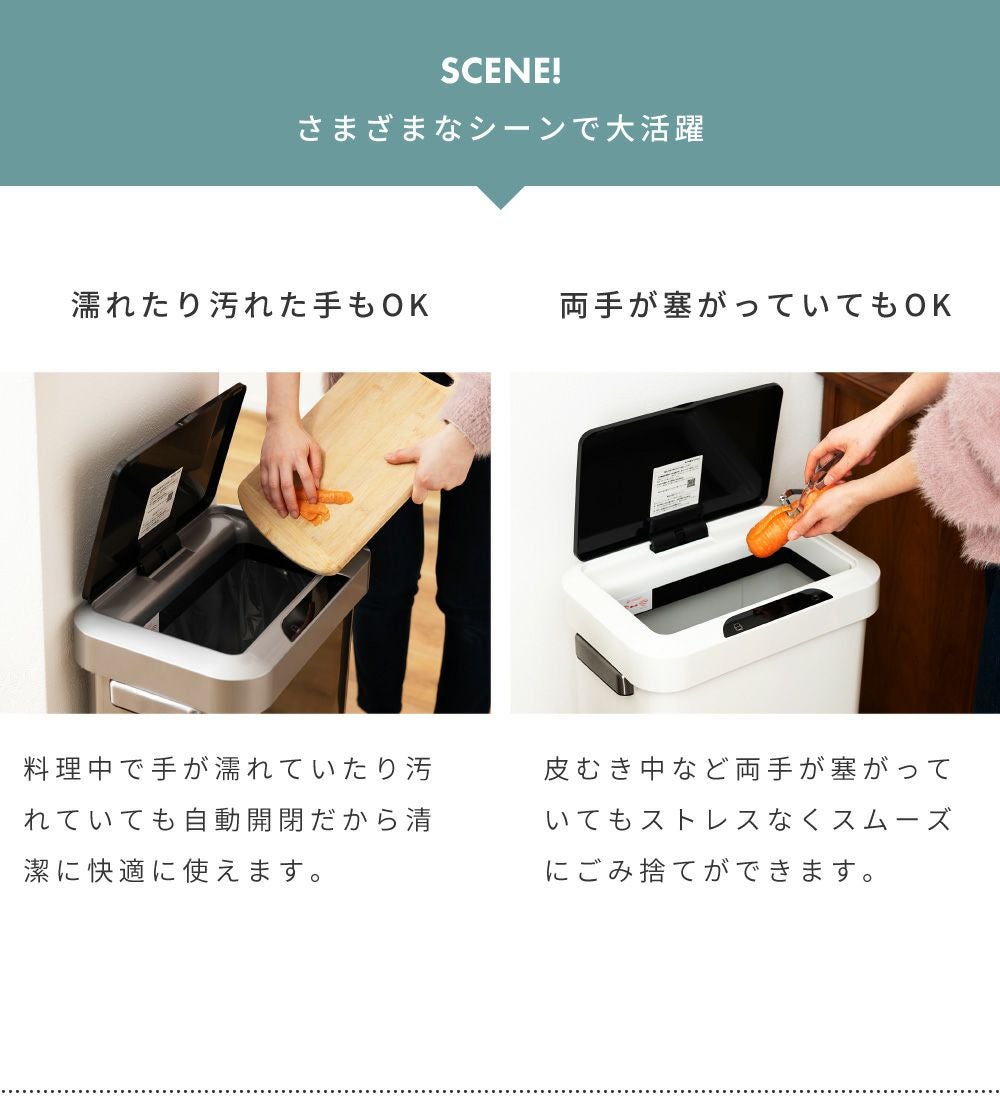 SCENE!
さまざまなシーンで大活躍

濡れたり汚れた手もOK

料理中で手が濡れていたり汚れていても自動開閉だから清潔に快適に使えます。

両手が塞がっていてもOK

皮むき中など両手が塞がっていてもストレスなくスムーズにごみ捨てができます。