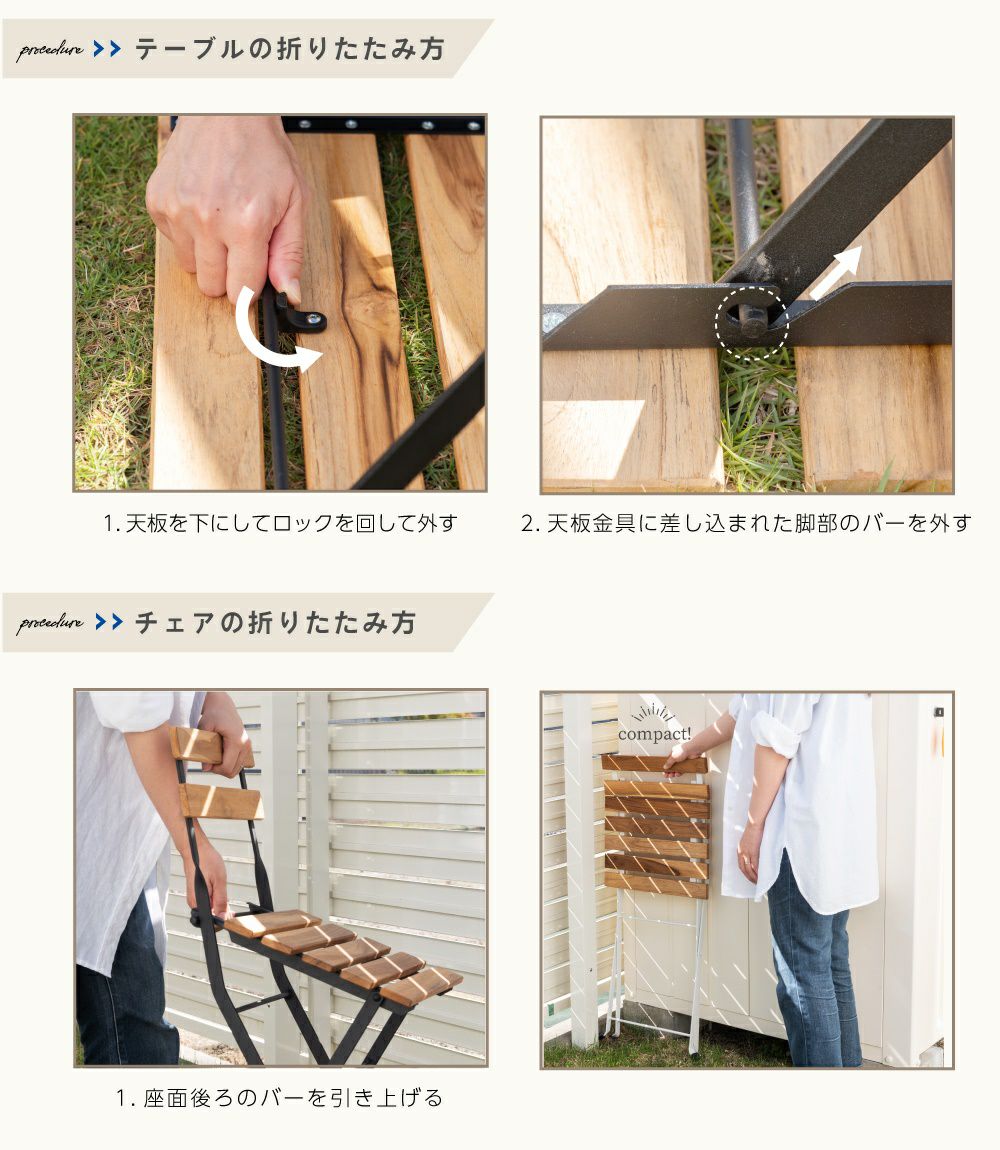 procedure >> テーブルの折りたたみ方

1. 天板を下にしてロックを回して外す

2. 天板金具に差し込まれた脚部のバーを外す

procedure >> チェアの折りたたみ方

compact!

1. 座面後ろのバーを引き上げる