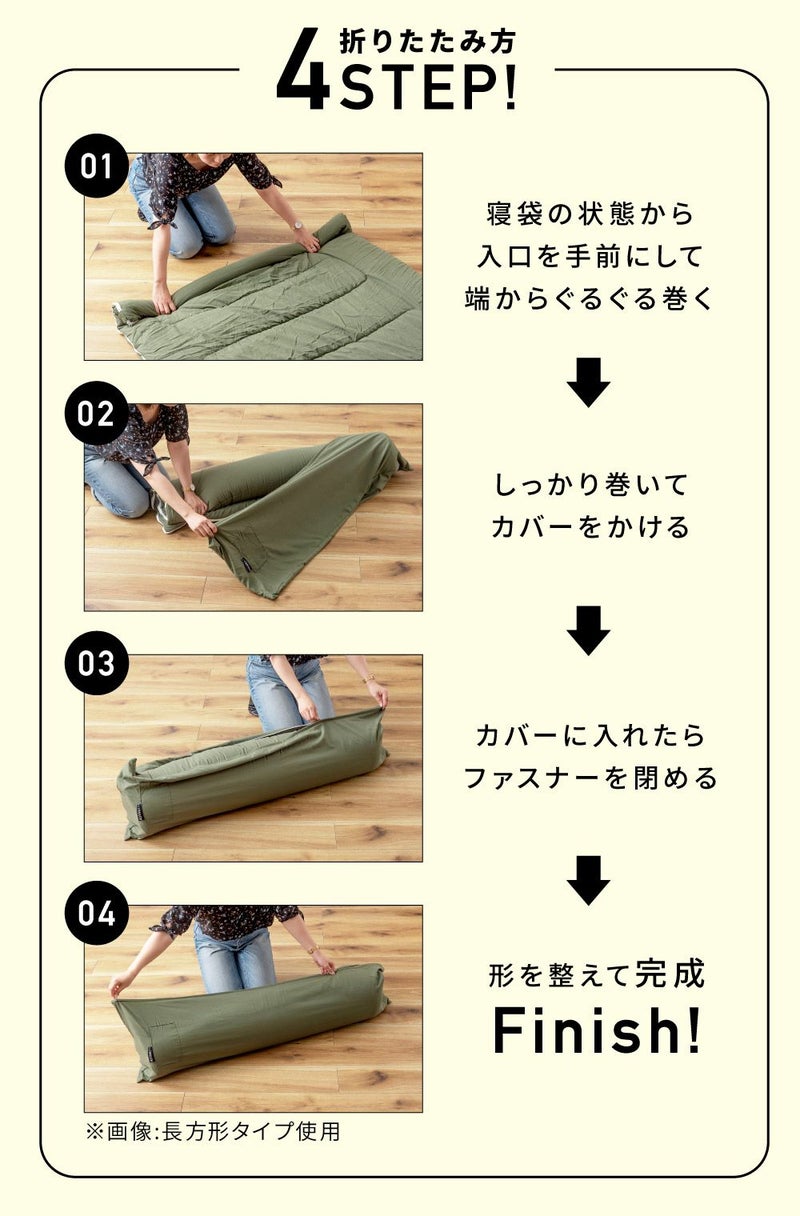 折りたたみ方
4STEP!

01
寝袋の状態から
入口を手前にして
端からぐるぐる巻く

02
しっかり巻いて
カバーをかける

03
カバーに入れたら
ファスナーを閉める

04
形を整えて完成
Finish!

※画像:長方形タイプ使用