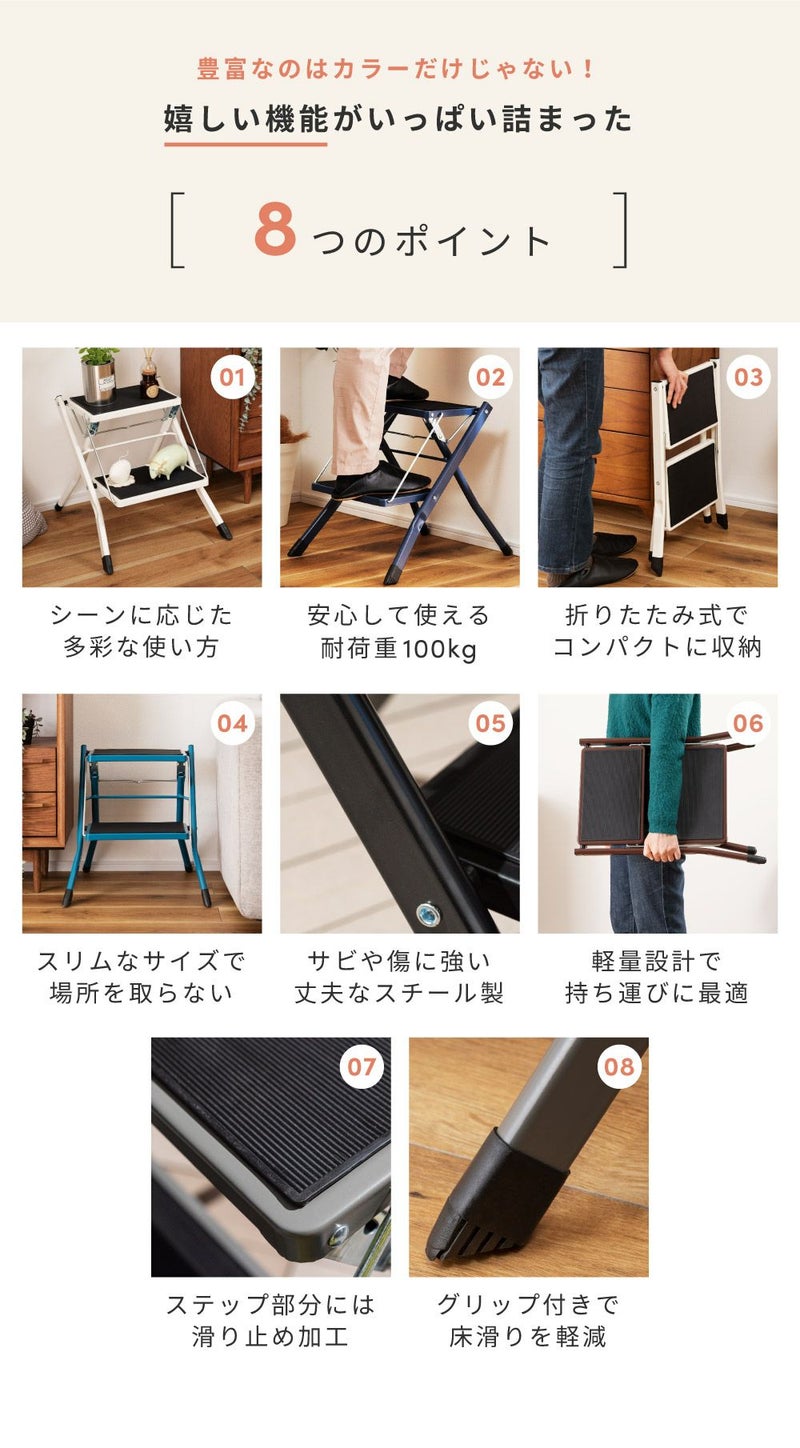 豊富なのはカラーだけじゃない！

嬉しい機能がいっぱい詰まった

[ 8つのポイント ]

01

シーンに応じた
多彩な使い方

02

安心して使える
耐荷重100kg

03

折りたたみ式で
コンパクトに収納

04

スリムなサイズで
場所を取らない

05

サビや傷に強い
丈夫なスチール製

06

軽量設計で
持ち運びに最適

07

ステップ部分には
滑り止め加工

08

グリップ付きで
床滑りを軽減