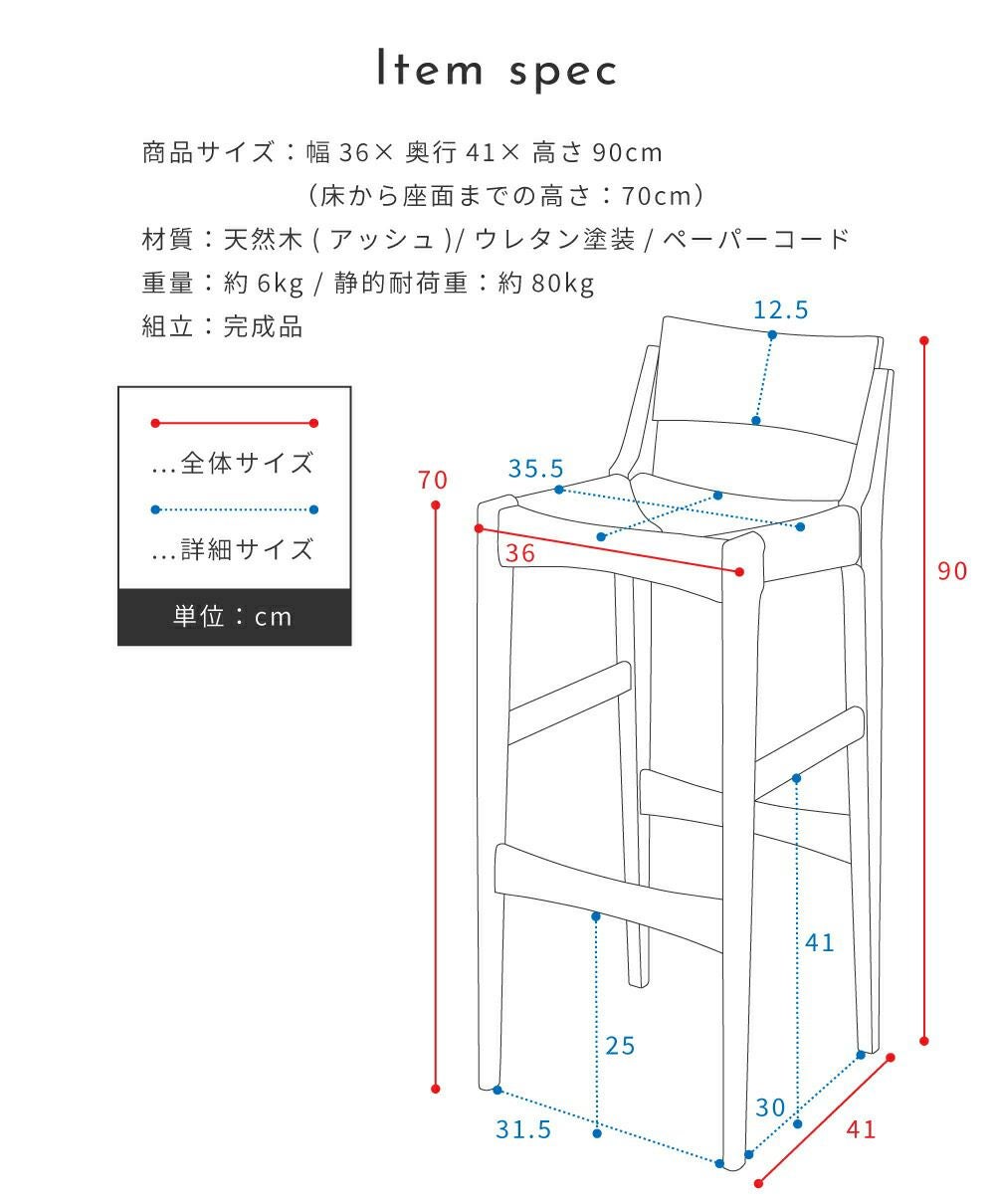 Item spec

商品サイズ：幅 36× 奥行 41× 高さ 90cm
（床から座面までの高さ：70cm）
材質：天然木 ( アッシュ )/ ウレタン塗装 / ペーパーコード
重量：約 6kg / 静的耐荷重：約 80kg
組立：完成品

…全体サイズ
…詳細サイズ
単位：cm

12.5
35.5
70
36
90
41
25
30
31.5
41