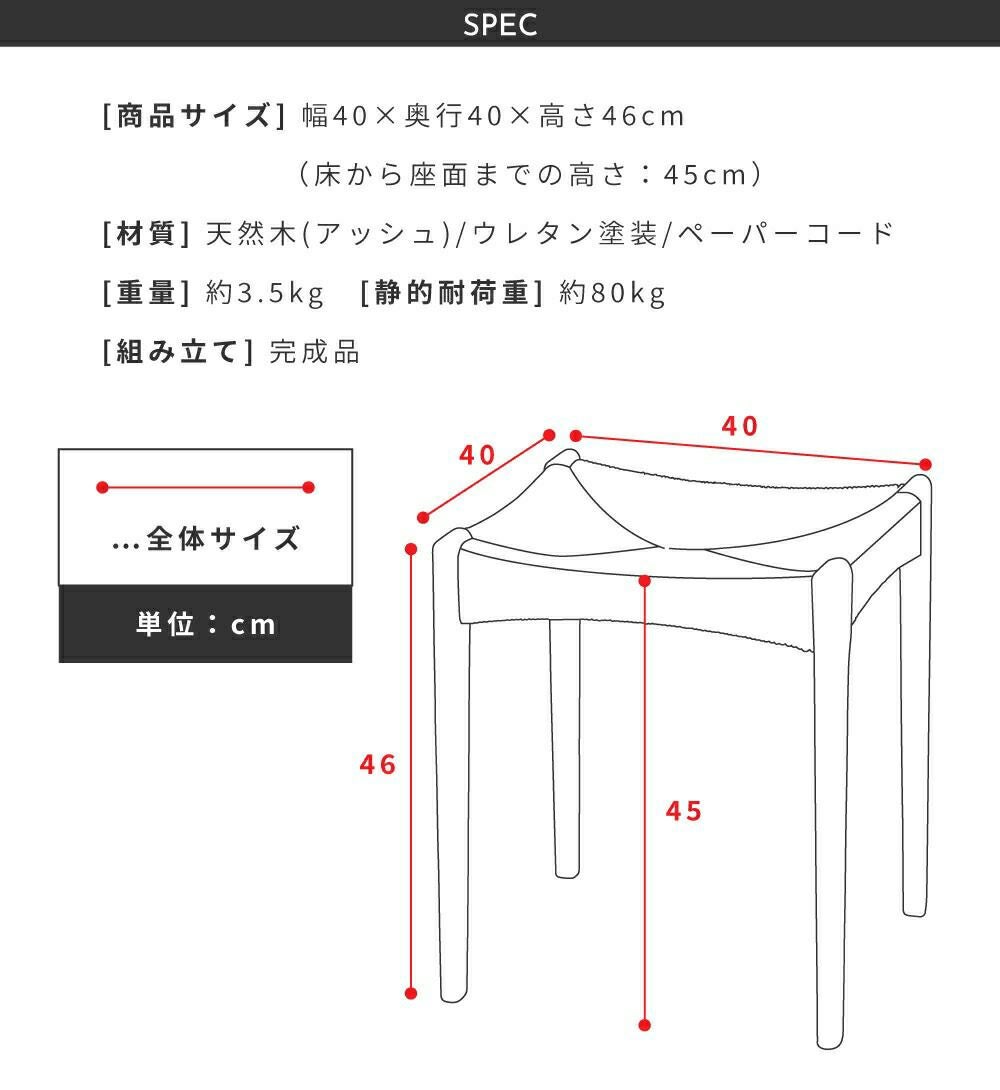 SPEC

[商品サイズ] 幅40×奥行40×高さ46cm
（床から座面までの高さ：45cm）

[材質] 天然木(アッシュ)/ウレタン塗装/ペーパーコード

[重量] 約3.5kg [静的耐荷重] 約80kg

[組み立て] 完成品

…全体サイズ

単位：cm

40

40

46

45