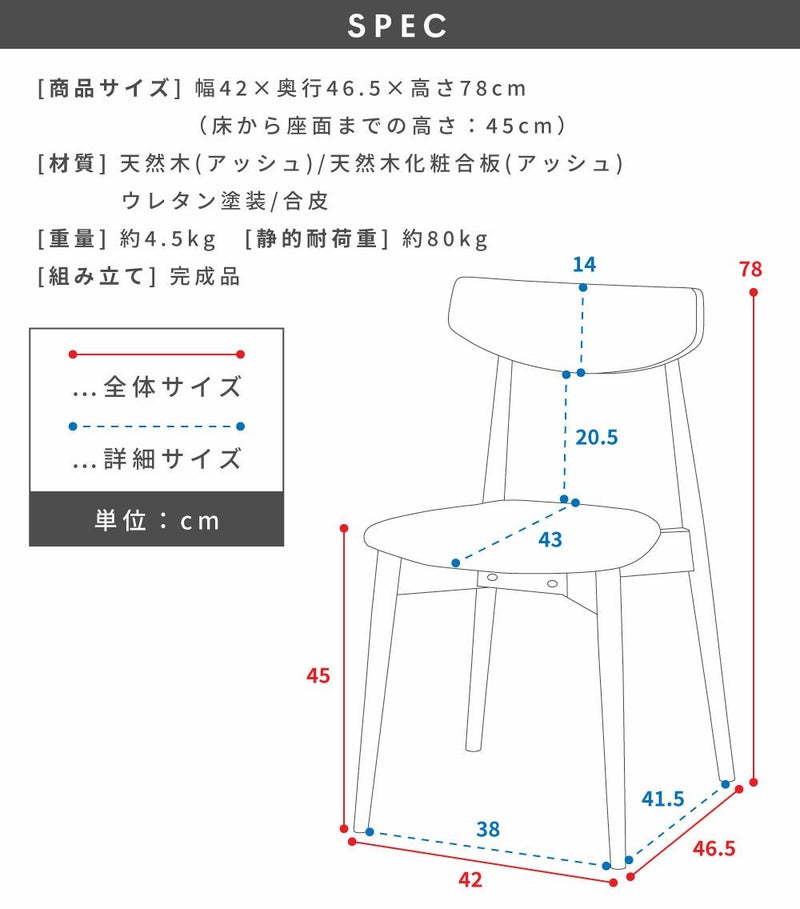 SPEC

[商品サイズ] 幅42×奥行46.5×高さ78cm
（床から座面までの高さ：45cm）

[材質] 天然木(アッシュ)/天然木化粧合板(アッシュ)
ウレタン塗装/合皮

[重量] 約4.5kg [静的耐荷重] 約80kg

[組み立て] 完成品

...全体サイズ

...詳細サイズ

単位：cm

14

78

20.5

43

45

41.5

38

46.5

42