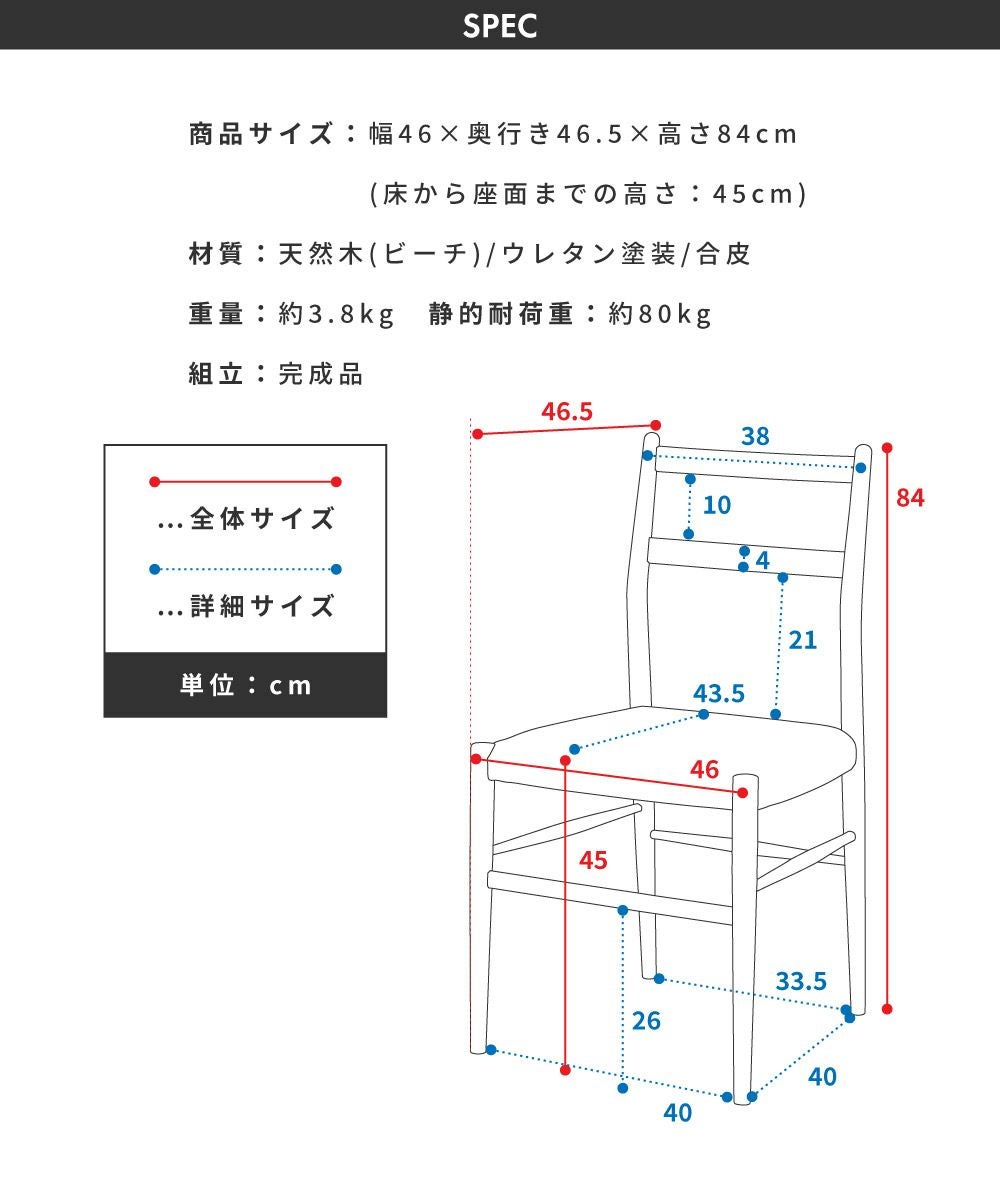 SPEC

商品サイズ：幅46×奥行き46.5×高さ84cm
(床から座面までの高さ：45cm)

材質：天然木(ビーチ)/ウレタン塗装/合皮

重量：約3.8kg　静的耐荷重：約80kg

組立：完成品

...全体サイズ

...詳細サイズ

単位：cm

46.5
38
84
10
4
21
43.5
46
45
33.5
26
40
40