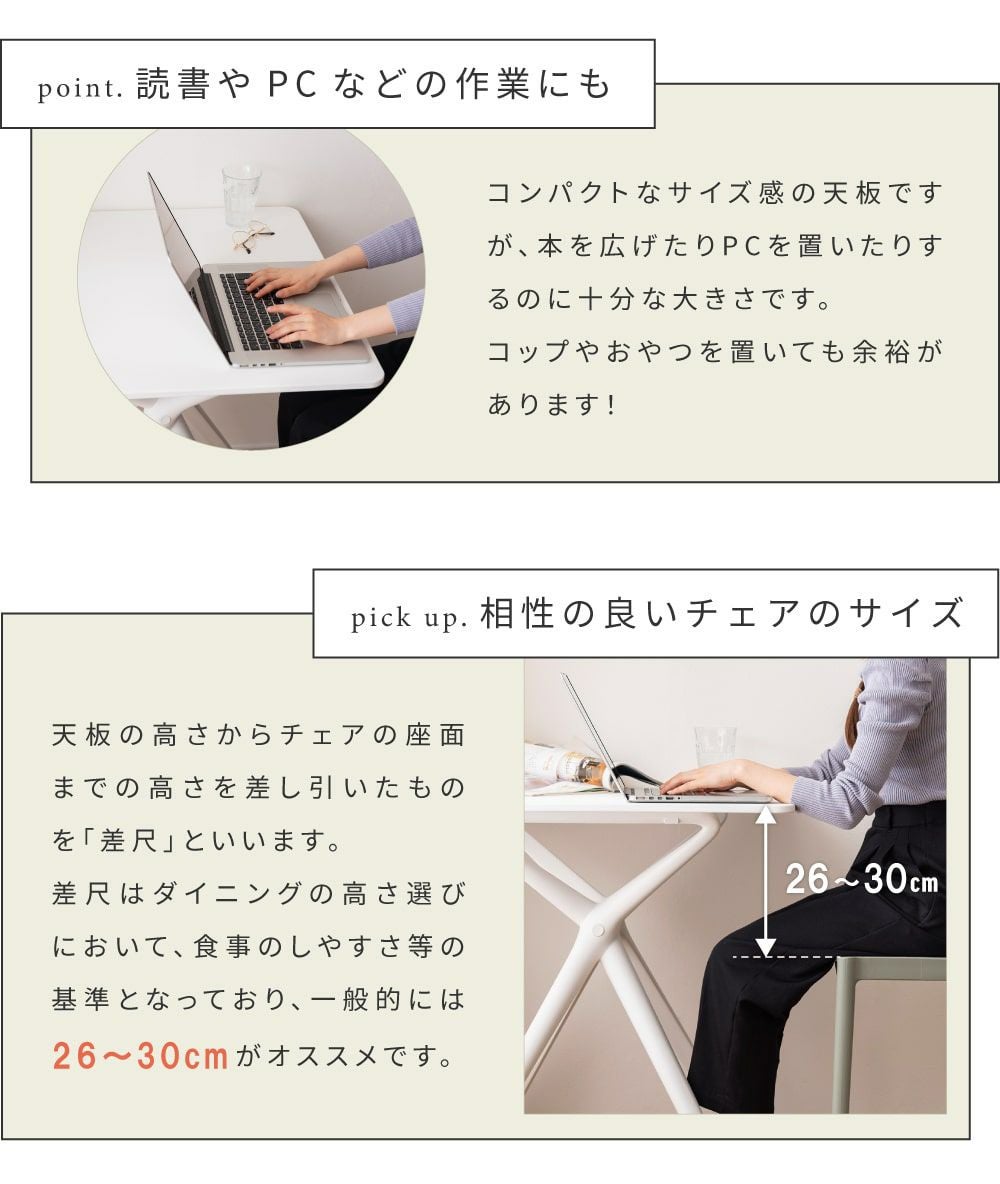 point. 読書やPCなどの作業にも

コンパクトなサイズ感の天板ですが、本を広げたりPCを置いたりするのに十分な大きさです。
コップやおやつを置いても余裕があります!

pick up. 相性の良いチェアのサイズ

天板の高さからチェアの座面までの高さを差し引いたものを「差尺」といいます。
差尺はダイニングの高さ選びにおいて、食事のしやすさ等の基準となっており、一般的には26〜30cmがオススメです。

26〜30㎝