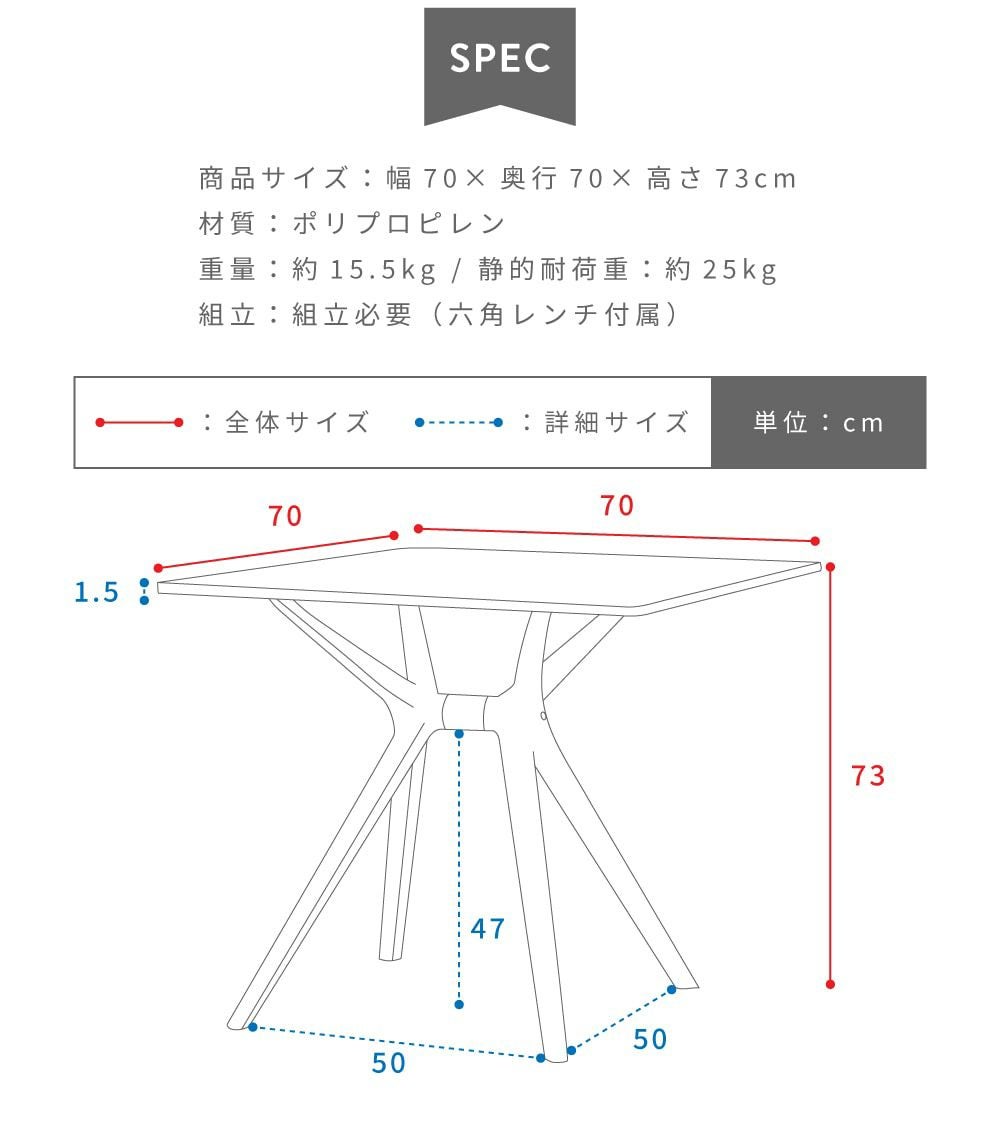 SPEC

商品サイズ：幅 70× 奥行 70× 高さ 73cm
材質：ポリプロピレン
重量：約 15.5kg / 静的耐荷重：約 25kg
組立：組立必要（六角レンチ付属）

：全体サイズ　：詳細サイズ　単位：cm

70
70
1.5
73
47
50
50