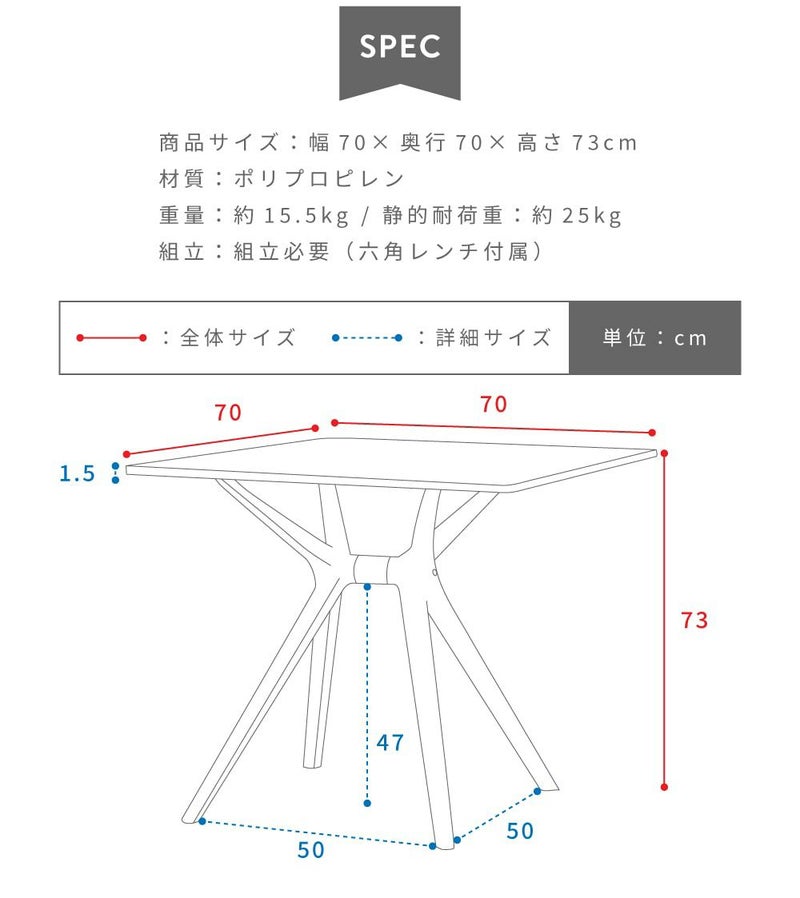 SPEC

商品サイズ：幅 70× 奥行 70× 高さ 73cm
材質：ポリプロピレン
重量：約 15.5kg / 静的耐荷重：約 25kg
組立：組立必要（六角レンチ付属）

：全体サイズ　：詳細サイズ　単位：cm

70
70
1.5
73
47
50
50