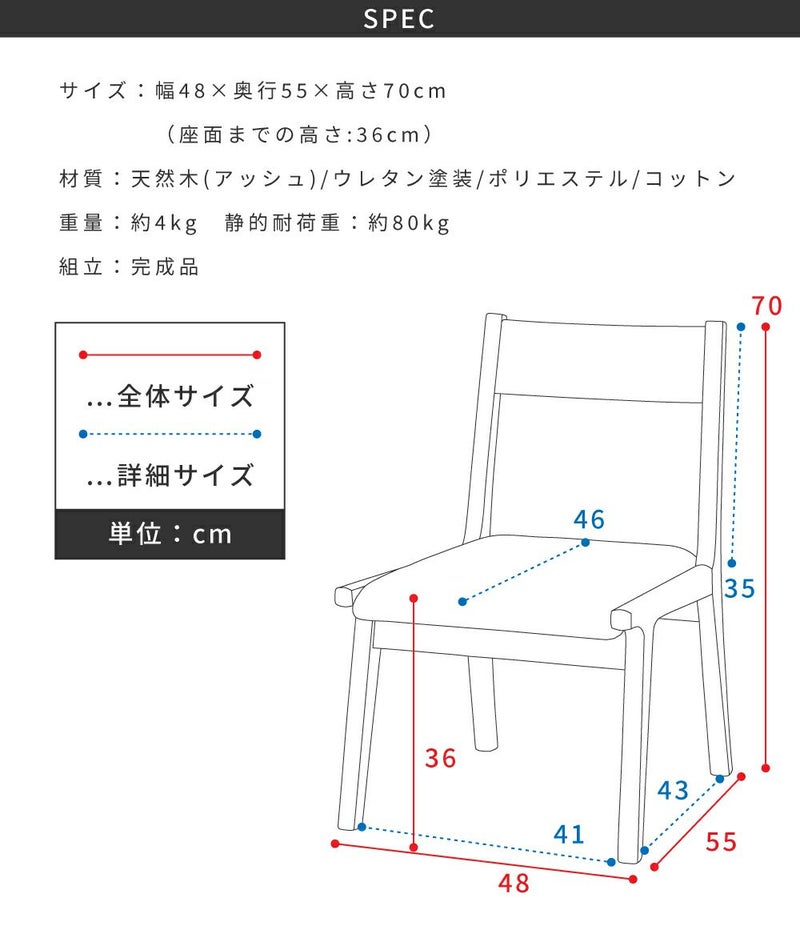 SPEC

サイズ：幅48×奥行55×高さ70cm
（座面までの高さ:36cm）

材質：天然木(アッシュ)/ウレタン塗装/ポリエステル/コットン

重量：約4kg　静的耐荷重：約80kg

組立：完成品

...全体サイズ

...詳細サイズ

単位：cm

70
46
35
36
43
41
55
48