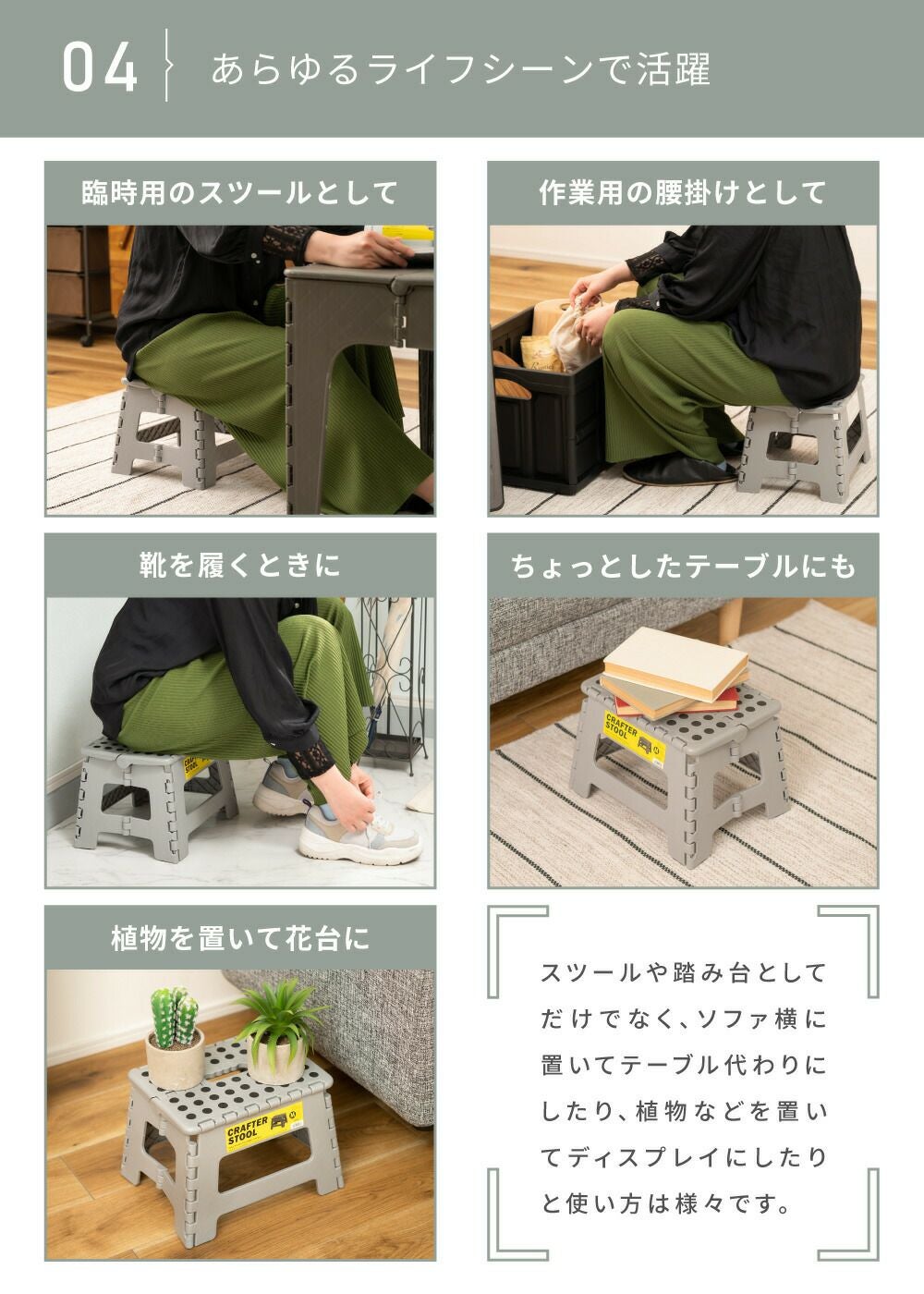 04 あらゆるライフシーンで活躍

臨時用のスツールとして

作業用の腰掛けとして

靴を履くときに

CRAFTER STOOL

ちょっとしたテーブルにも

CRAFTER STOOL

植物を置いて花台に

CRAFTER STOOL

スツールや踏み台としてだけでなく、ソファ横に置いてテーブル代わりにしたり、植物などを置いてディスプレイにしたりと使い方は様々です。