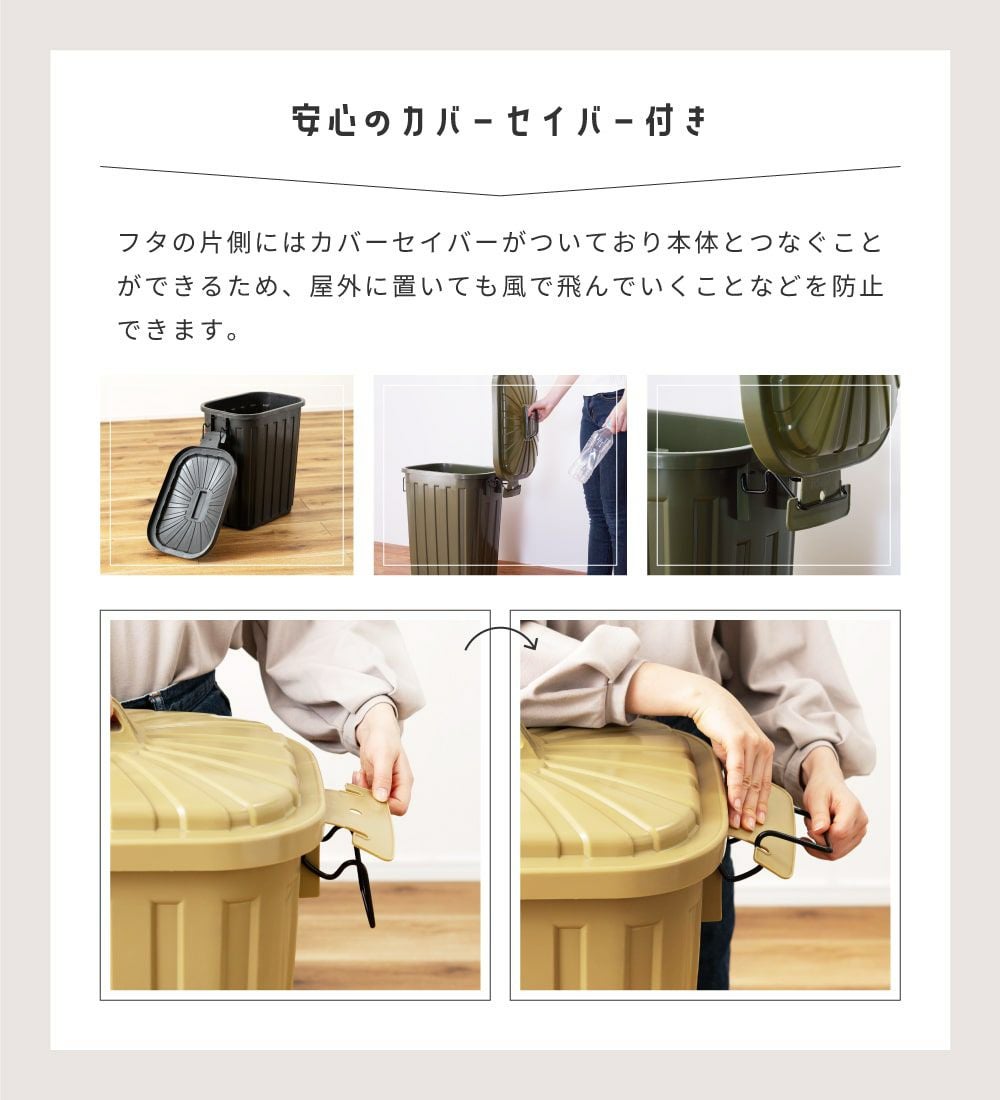 安心のカバーセイバー付き

フタの片側にはカバーセイバーがついており本体とつなぐことができるため、屋外に置いても風で飛んでいくことなどを防止できます。