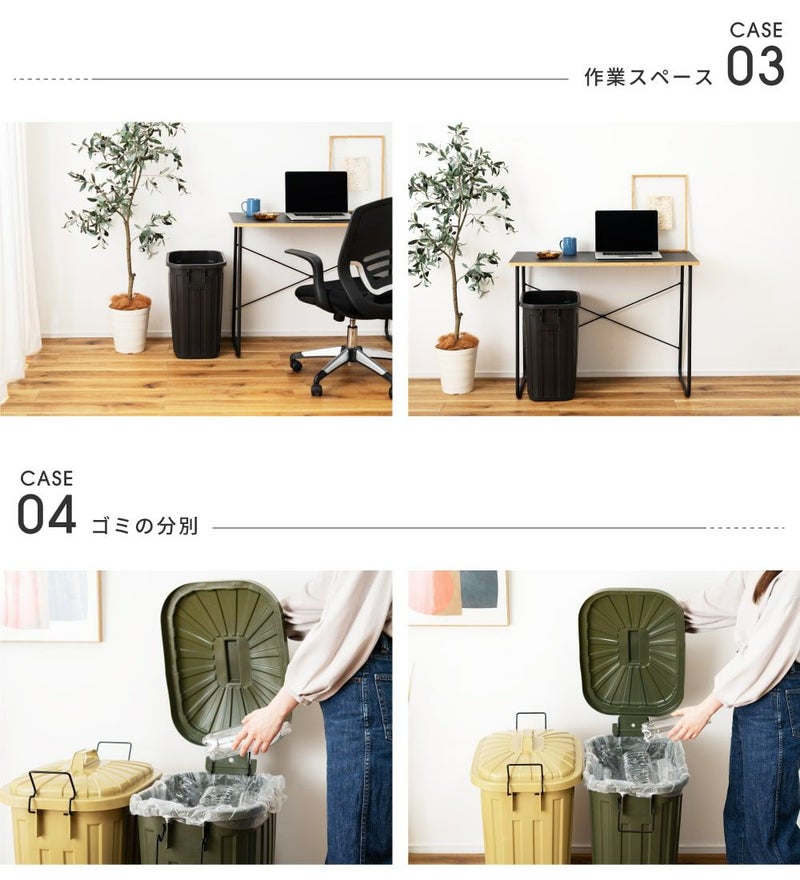 CASE
作業スペース 03

CASE
04 ゴミの分別