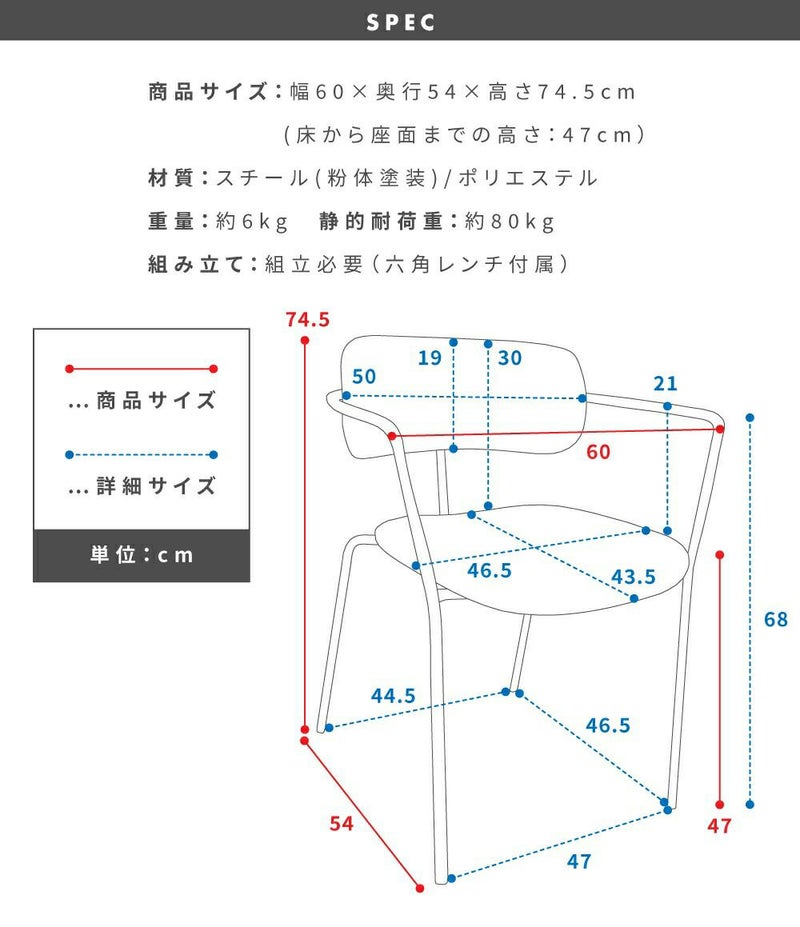 SPEC

商品サイズ：幅60×奥行54×高さ74.5cm
（床から座面までの高さ：47cm）

材質：スチール(粉体塗装)/ポリエステル

重量：約6kg　静的耐荷重：約80kg

組み立て：組立必要（六角レンチ付属）

...商品サイズ

...詳細サイズ

単位：cm

74.5

19

30

50

21

60

46.5

43.5

68

44.5

46.5

54

47

47