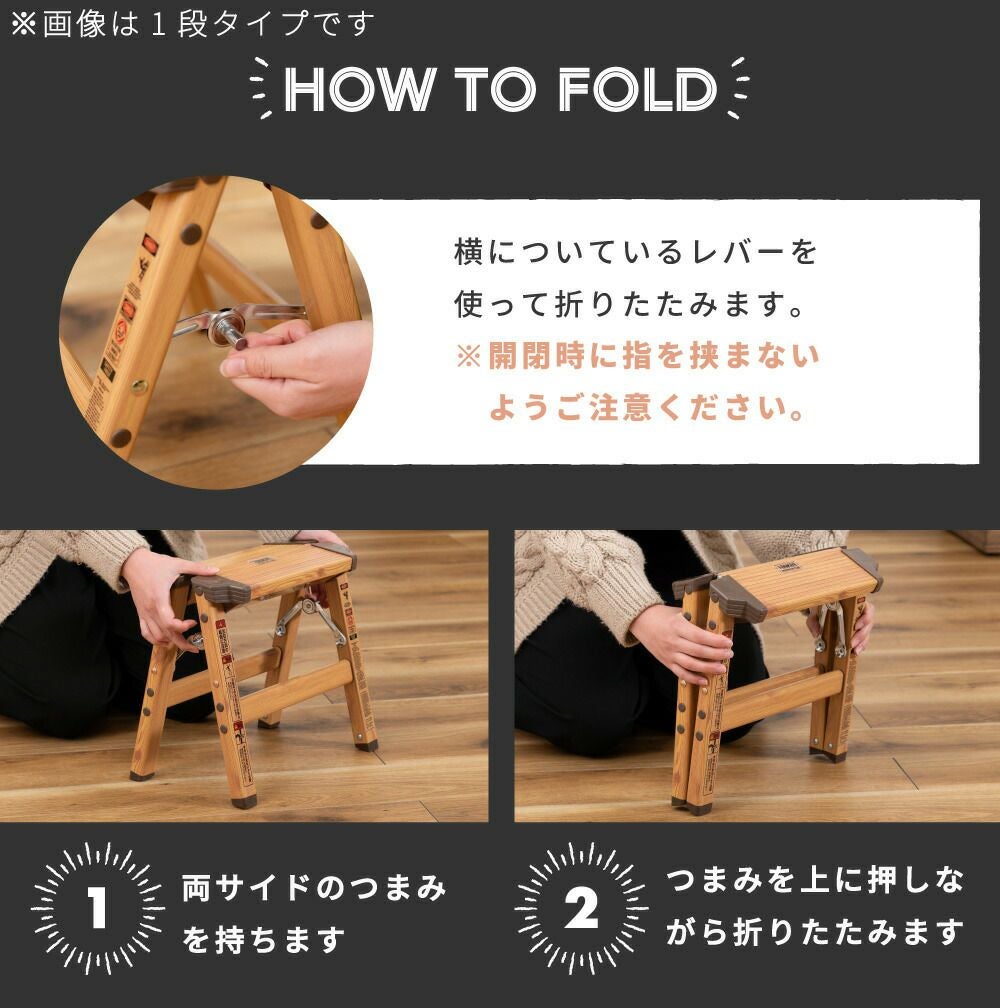 ※画像は１段タイプです

HOW TO FOLD

横についているレバーを使って折りたたみます。
※開閉時に指を挟まないようご注意ください。

1 両サイドのつまみを持ちます

2 つまみを上に押しながら折りたたみます