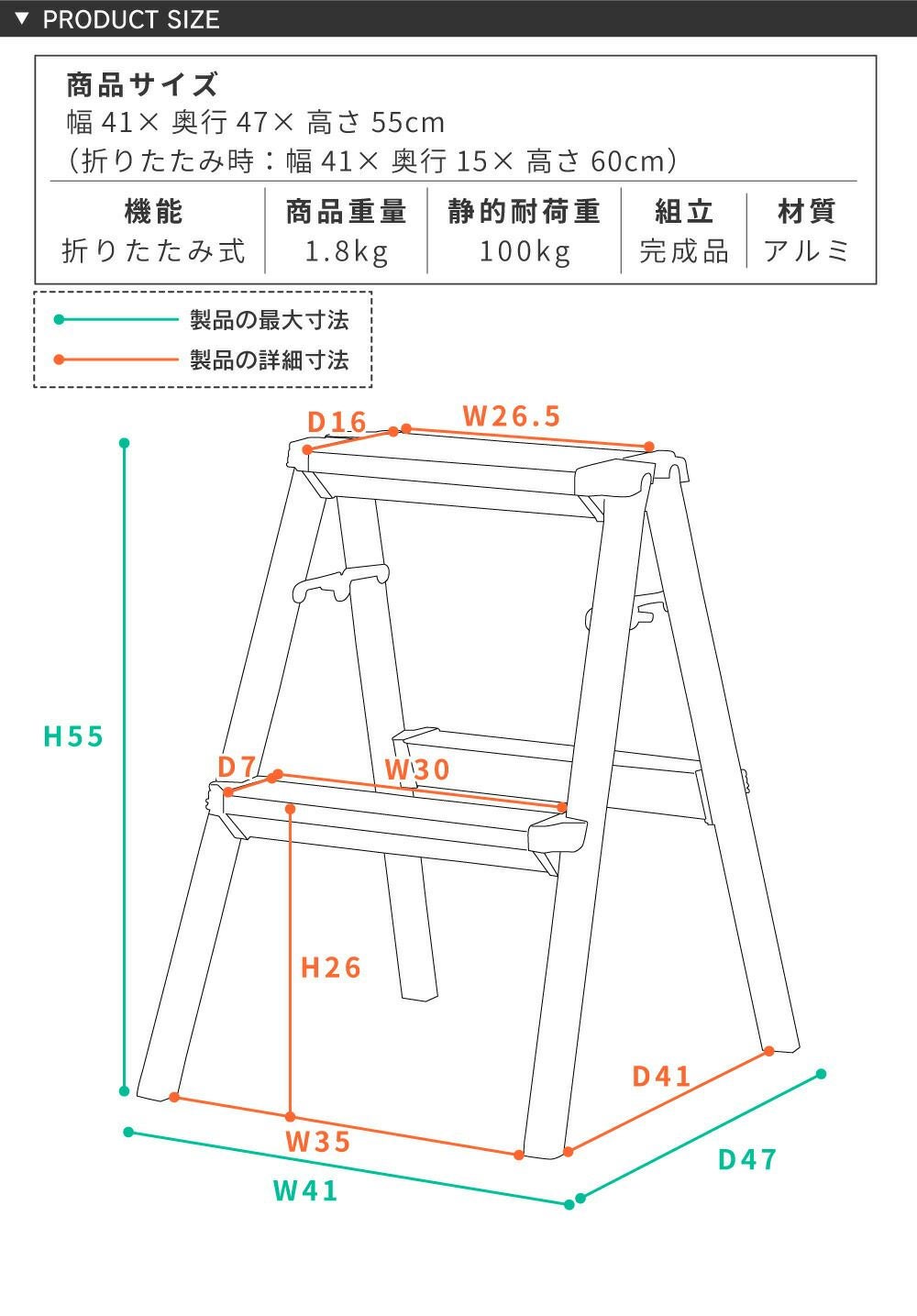 ▼ PRODUCT SIZE

商品サイズ
幅 41× 奥行 47× 高さ 55cm
(折りたたみ時：幅 41× 奥行 15× 高さ 60cm)

| 機能 | 商品重量 | 静的耐荷重 | 組立 | 材質 |
|---|---|---|---|---|
| 折りたたみ式 | 1.8kg | 100kg | 完成品 | アルミ |

製品の最大寸法
製品の詳細寸法

D16
W26.5
H55
D7
W30
H26
D41
W35
D47
W41