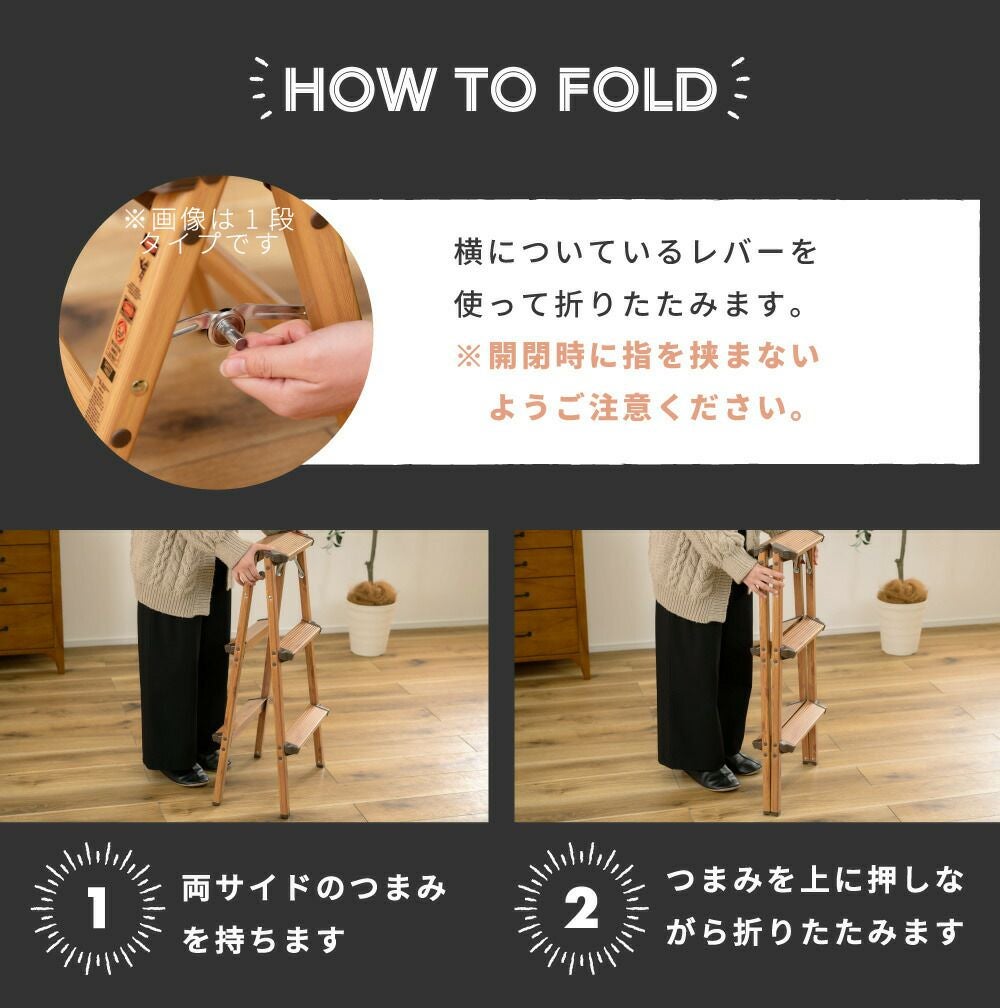 HOW TO FOLD

※画像は１段タイプです

横についているレバーを使って折りたたみます。
※開閉時に指を挟まないようご注意ください。

1 両サイドのつまみを持ちます

2 つまみを上に押しながら折りたたみます