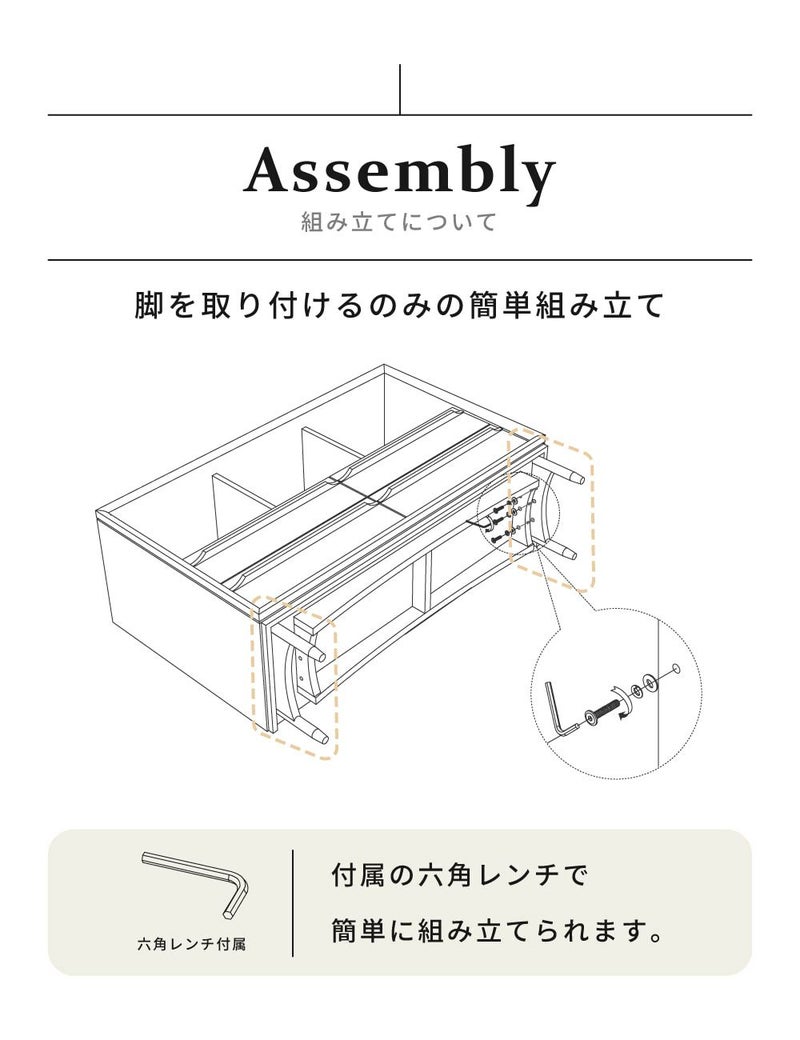 Assembly
組み立てについて

脚を取り付けるのみの簡単組み立て

六角レンチ付属

付属の六角レンチで
簡単に組み立てられます。