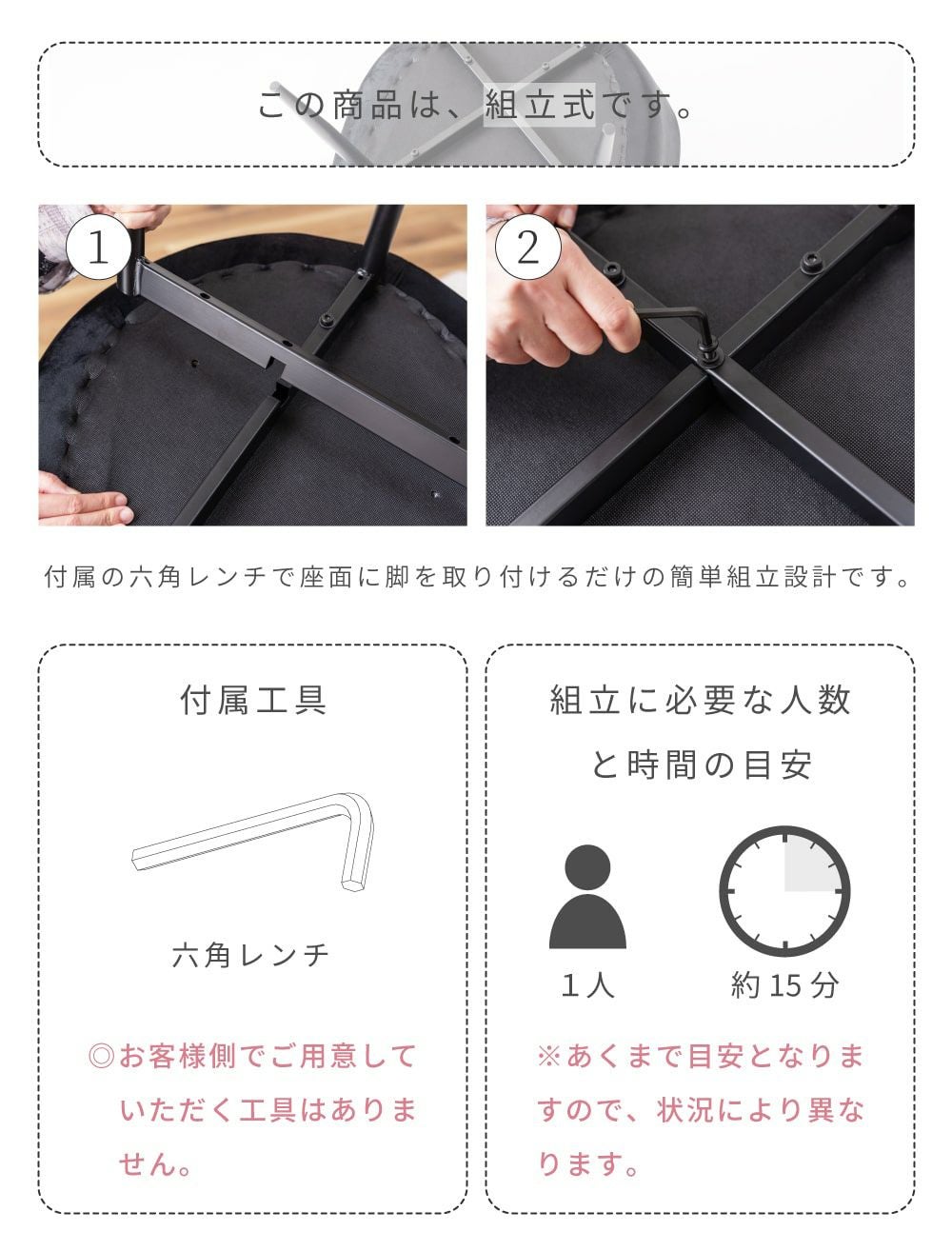 この商品は、組立式です。

1

2

付属の六角レンチで座面に脚を取り付けるだけの簡単組立設計です。

付属工具

六角レンチ

◎お客様側でご用意していただく工具はありません。

組立に必要な人数と時間の目安

1人

約15分

※あくまで目安となりますので、状況により異なります。