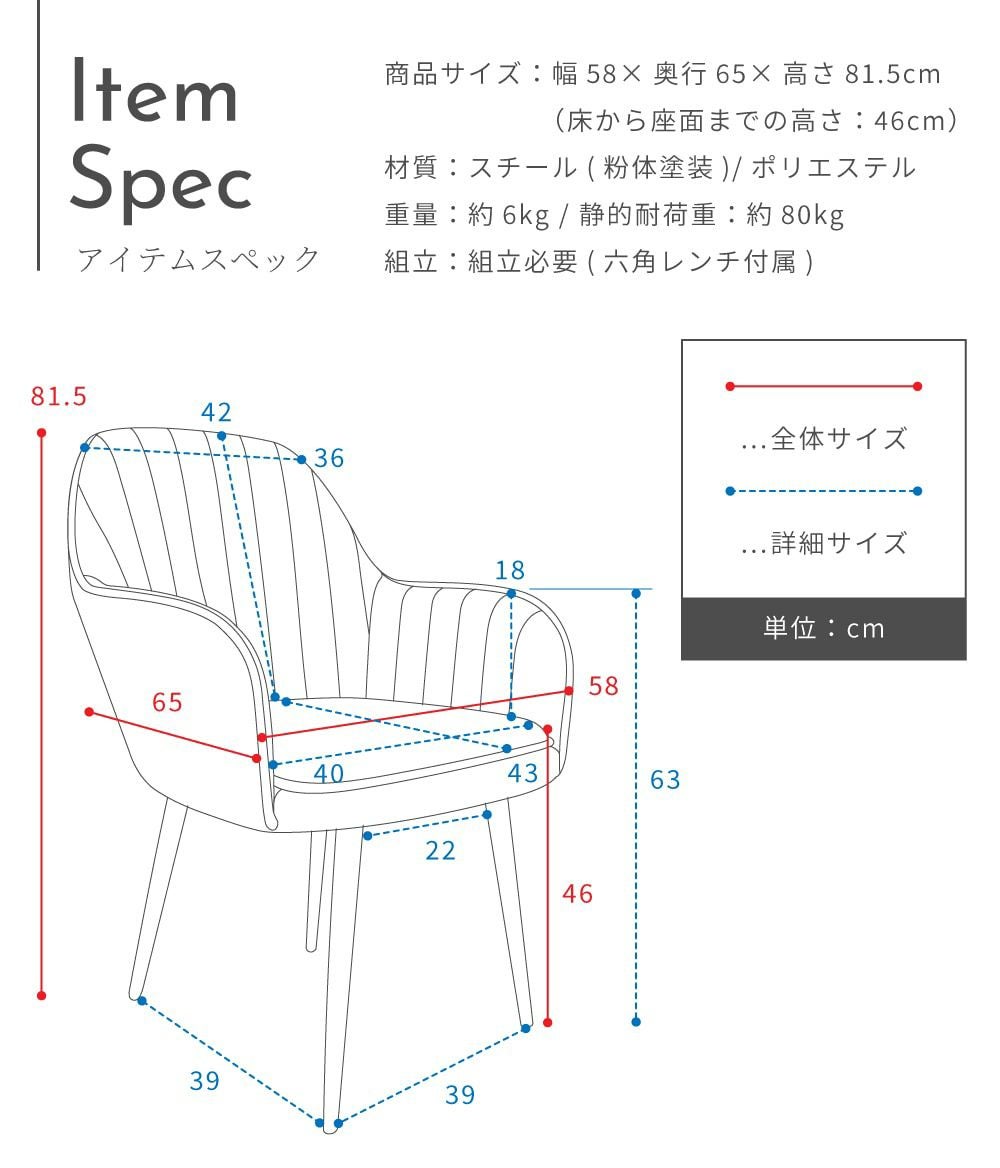 Item Spec
アイテムスペック

商品サイズ：幅 58× 奥行 65× 高さ 81.5cm
（床から座面までの高さ：46cm）
材質：スチール ( 粉体塗装 )/ ポリエステル
重量：約 6kg / 静的耐荷重：約 80kg
組立：組立必要 ( 六角レンチ付属 )

…全体サイズ
…詳細サイズ
単位：cm

81.5
42
36
18
65
58
40
43
63
22
46
39
39