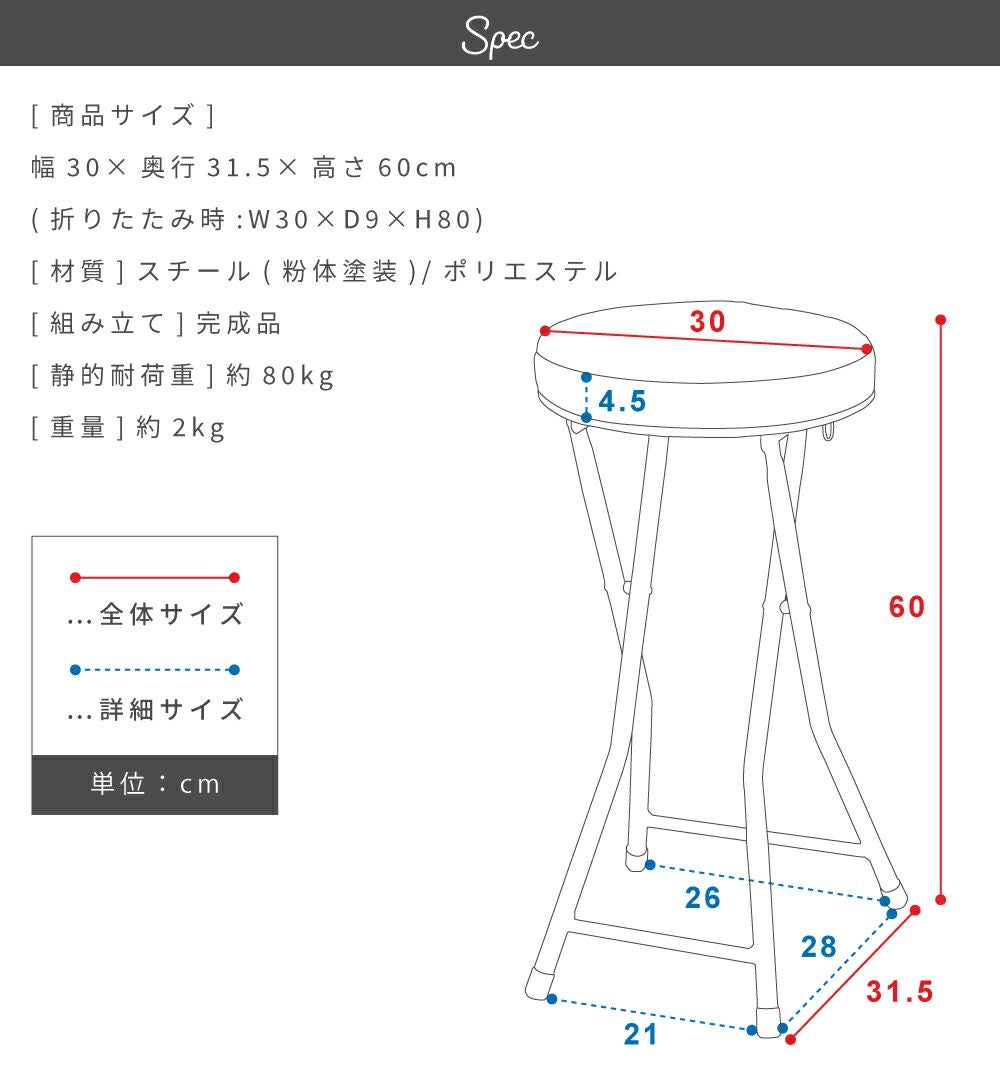 Spec

[ 商品サイズ ]
幅 30× 奥行 31.5× 高さ 60cm
( 折りたたみ時 :W30×D9×H80)
[ 材質 ] スチール ( 粉体塗装 )/ ポリエステル
[ 組み立て ] 完成品
[ 静的耐荷重 ] 約 80kg
[ 重量 ] 約 2kg

…全体サイズ
…詳細サイズ
単位：cm

30
4.5
60
26
28
31.5
21