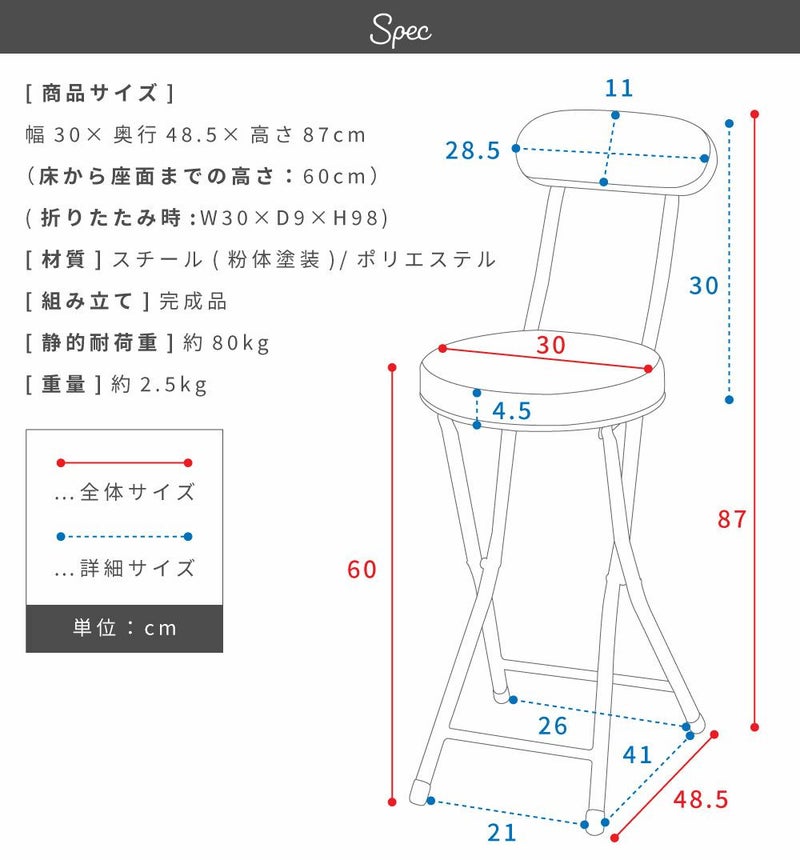 Spec

[ 商品サイズ ]
幅 30× 奥行 48.5× 高さ 87cm
(床から座面までの高さ：60cm)
( 折りたたみ時 :W30×D9×H98)
[ 材質 ] スチール ( 粉体塗装 )/ ポリエステル
[ 組み立て ] 完成品
[ 静的耐荷重 ] 約 80kg
[ 重量 ] 約 2.5kg

...全体サイズ
...詳細サイズ
単位：cm

11
28.5
30
30
4.5
87
60
26
41
48.5
21