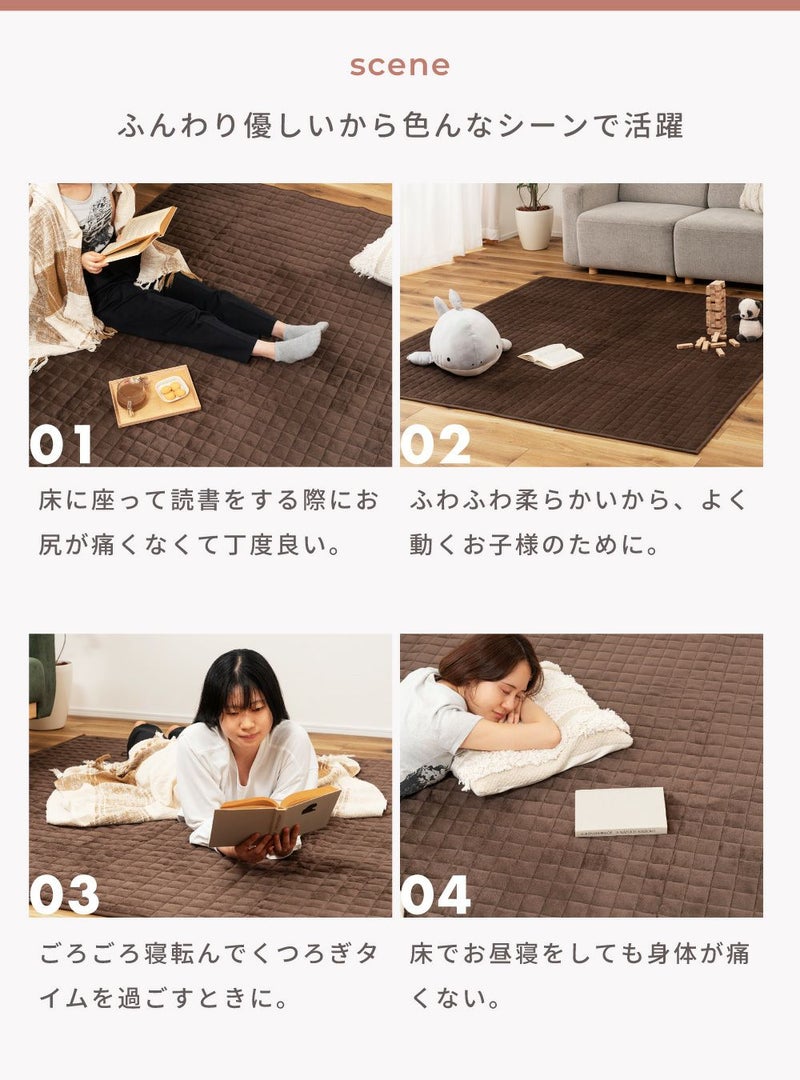 scene

ふんわり優しいから色んなシーンで活躍

01

床に座って読書をする際にお尻が痛くなくて丁度良い。

02

ふわふわ柔らかいから、よく動くお子様のために。

03

ごろごろ寝転んでくつろぎタイムを過ごすときに。

04

床でお昼寝をしても身体が痛くない。