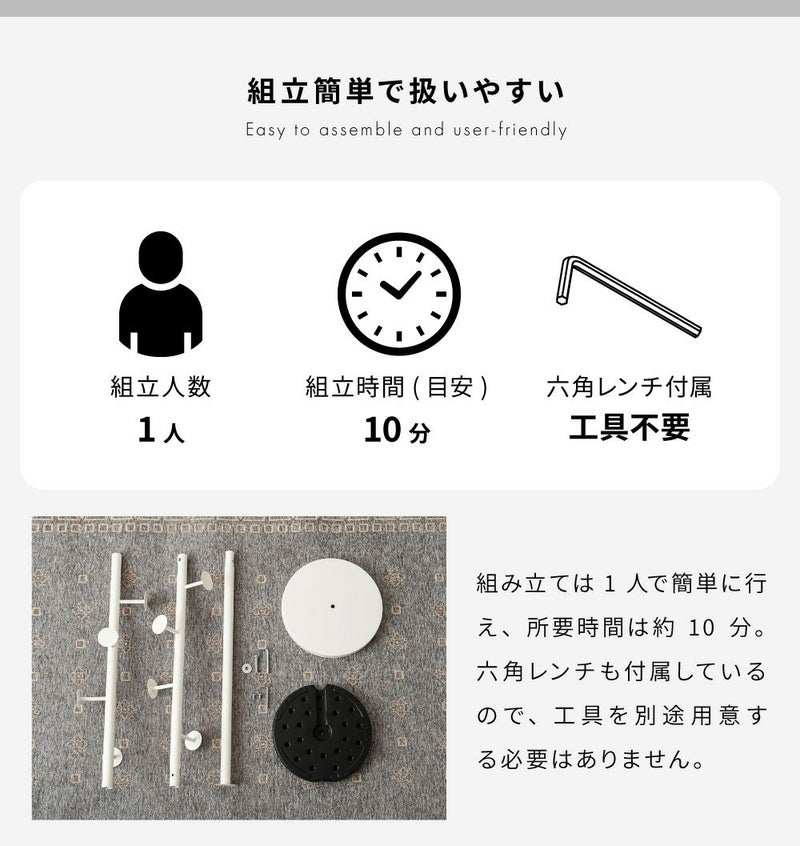 組立簡単で扱いやすい
Easy to assemble and user-friendly

組立人数
1人

組立時間(目安)
10分

六角レンチ付属
工具不要

組み立ては 1 人で簡単に行え、所要時間は約 10 分。六角レンチも付属しているので、工具を別途用意する必要はありません。