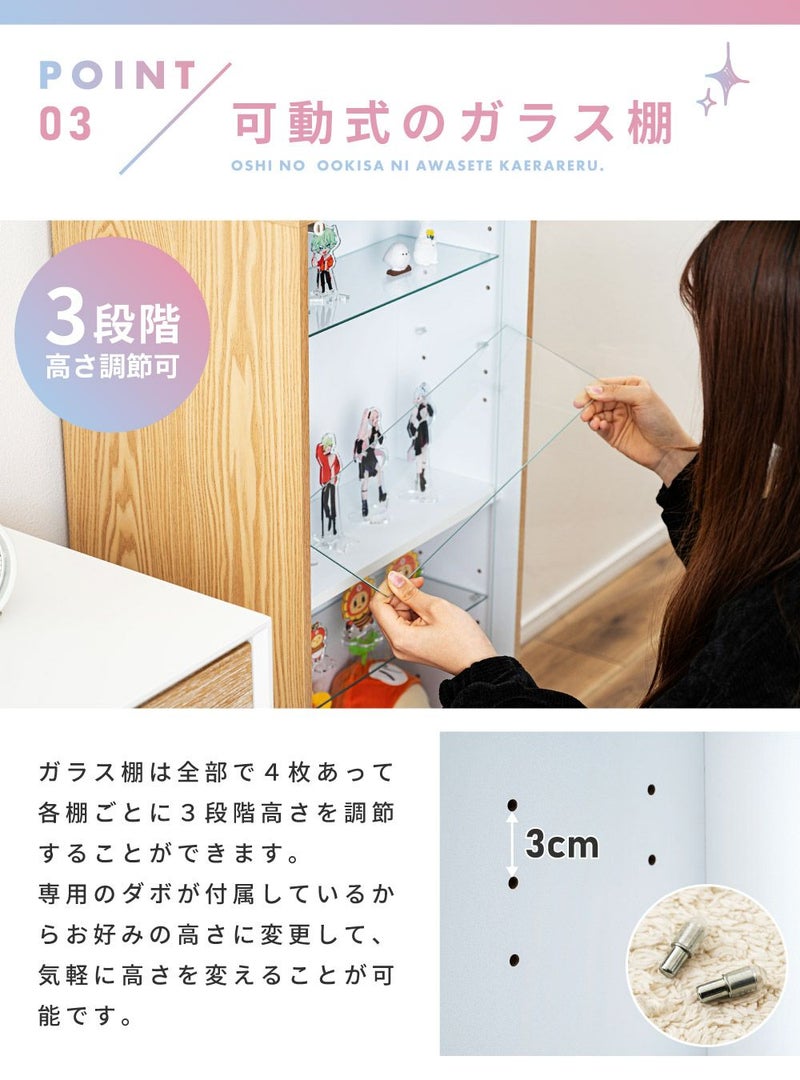 POINT
03

可動式のガラス棚

OSHI NO OOKISA NI AWASETE KAERARERU.

3段階
高さ調節可

ガラス棚は全部で4枚あって各棚ごとに3段階高さを調節することができます。
専用のダボが付属しているからお好みの高さに変更して、気軽に高さを変えることが可能です。

3cm