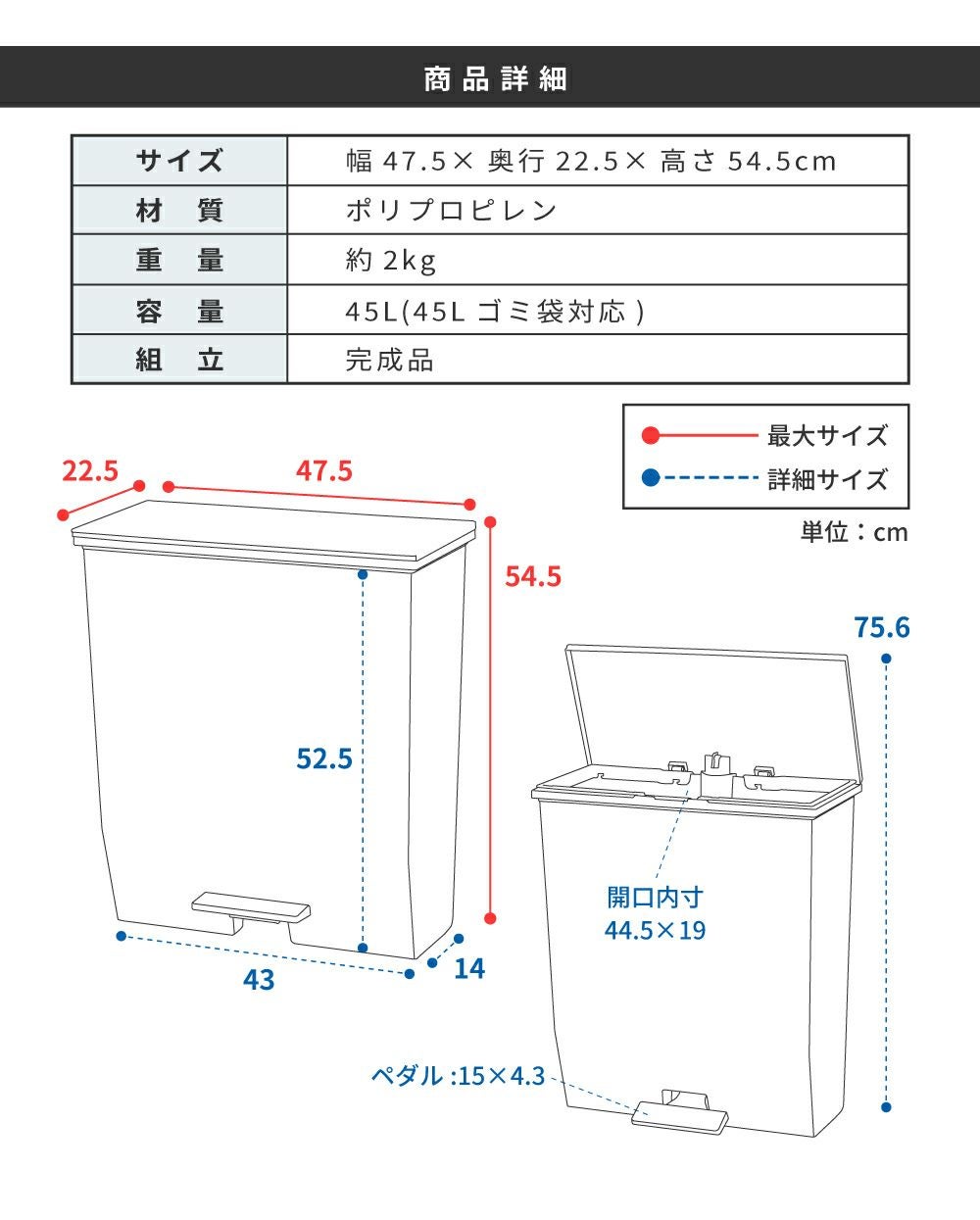 商品詳細

| サイズ | 幅 47.5× 奥行 22.5× 高さ 54.5cm |
|---|---|
| 材　質 | ポリプロピレン |
| 重　量 | 約 2kg |
| 容　量 | 45L(45L ゴミ袋対応 ) |
| 組　立 | 完成品 |

最大サイズ
詳細サイズ
単位：cm

22.5
47.5
54.5
52.5
43
14
75.6
開口内寸
44.5×19
ペダル :15×4.3