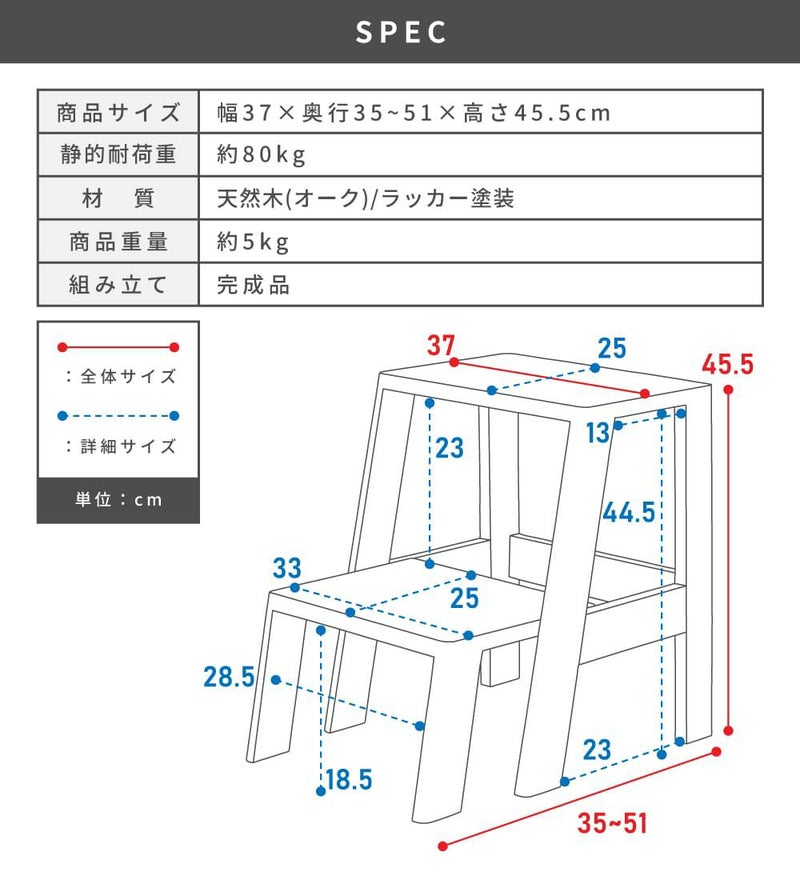 SPEC

| 商品サイズ | 幅37×奥行35~51×高さ45.5cm |
|---|---|
| 静的耐荷重 | 約80kg |
| 材　質 | 天然木(オーク)/ラッカー塗装 |
| 商品重量 | 約5kg |
| 組み立て | 完成品 |

：全体サイズ
：詳細サイズ
単位：cm

37
25
45.5
13
23
44.5
33
25
28.5
18.5
23
35~51